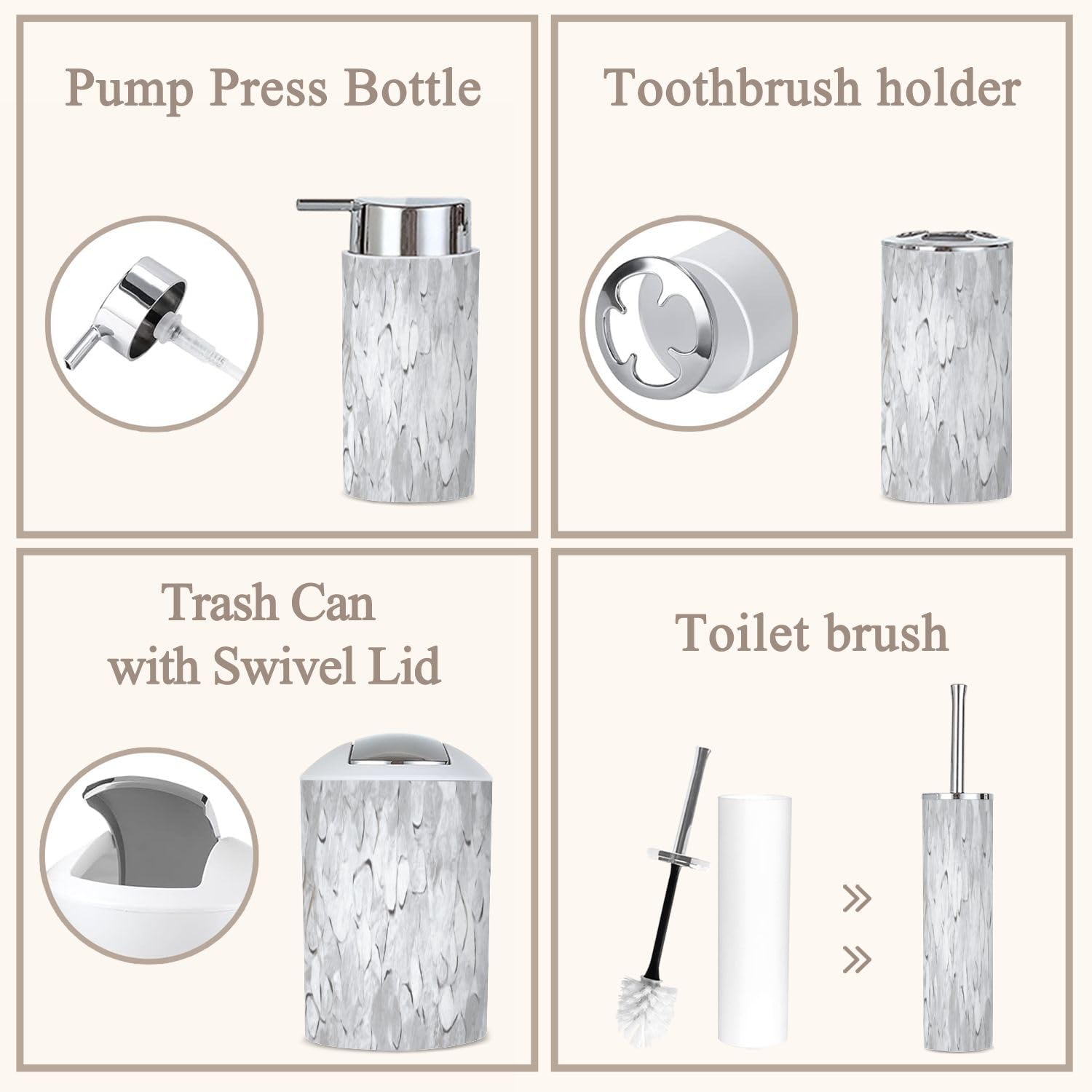 Pump Press Bottle

Toothbrush holder

Trash Can with Swivel Lid

Toilet brush

»

»