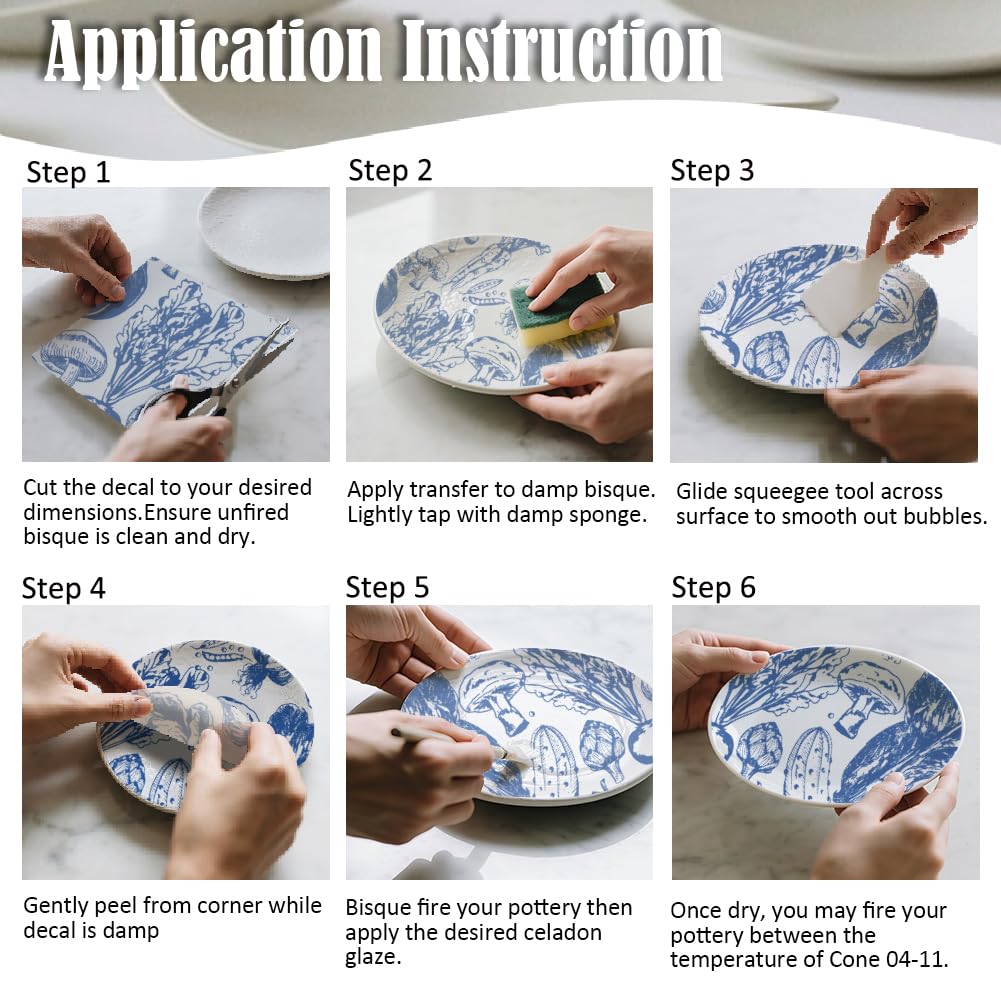 Application Instruction

Step 1

Cut the decal to your desired dimensions.Ensure unfired bisque is clean and dry.

Step 2

Apply transfer to damp bisque. Lightly tap with damp sponge.

Step 3

Glide squeegee tool across surface to smooth out bubbles.

Step 4

Gently peel from corner while decal is damp

Step 5

Bisque fire your pottery then apply the desired celadon glaze.

Step 6

Once dry, you may fire your pottery between the temperature of Cone 04-11.