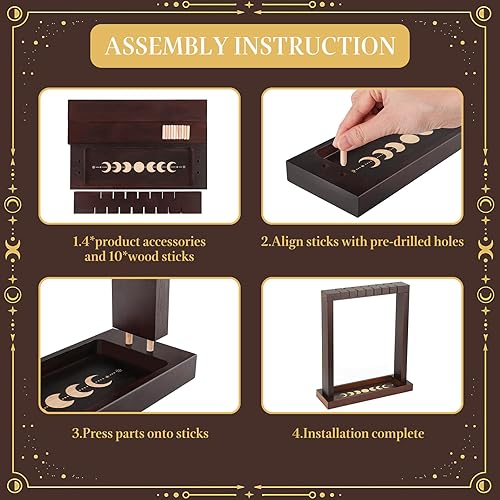 ASSEMBLY INSTRUCTION

1.4*product accessories and 10*wood sticks

2.Align sticks with pre-drilled holes

3.Press parts onto sticks

4.Installation complete