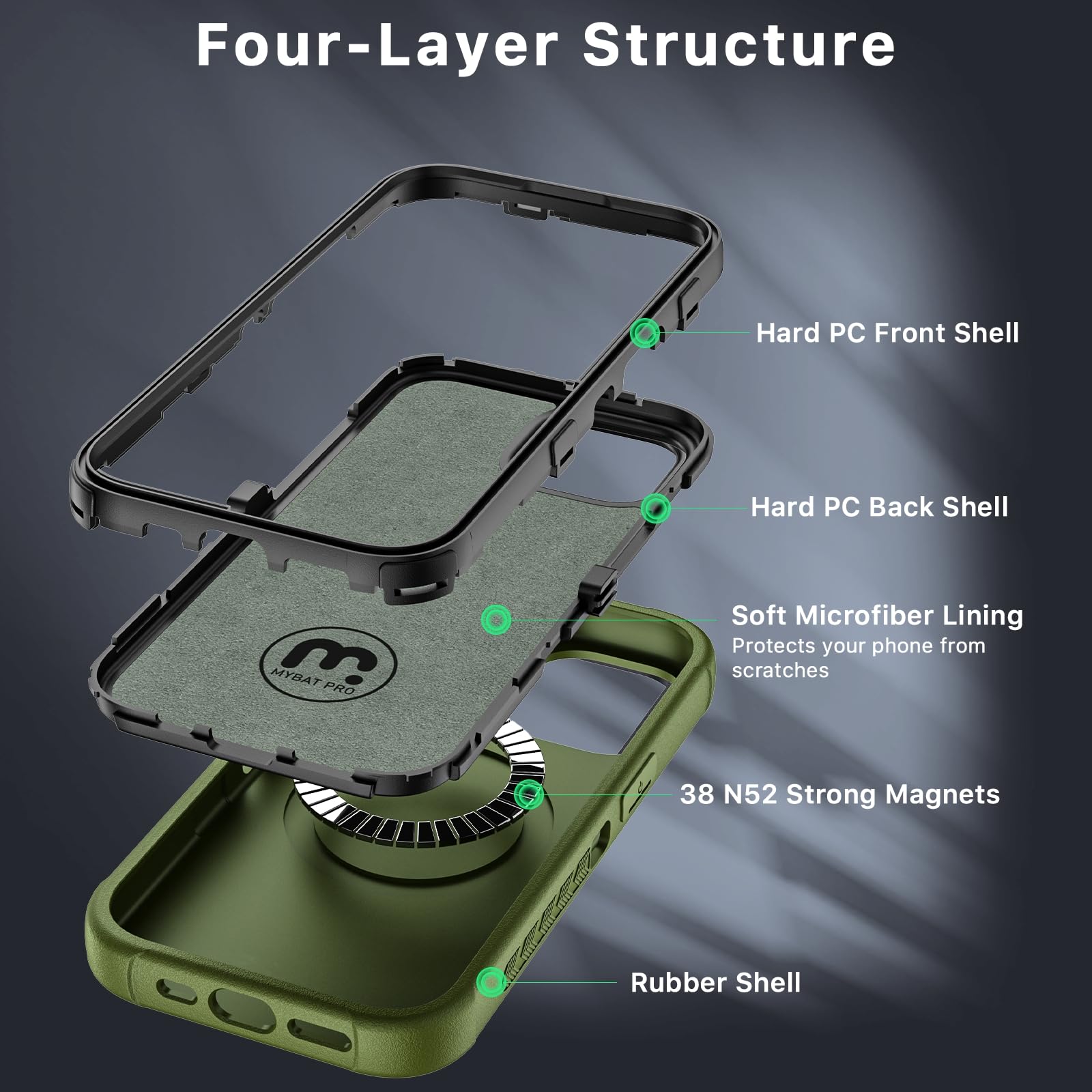 Four-Layer Structure

Hard PC Front Shell

Hard PC Back Shell

m.
MYBAT PRO

Soft Microfiber Lining
Protects your phone from scratches

38 N52 Strong Magnets

Rubber Shell