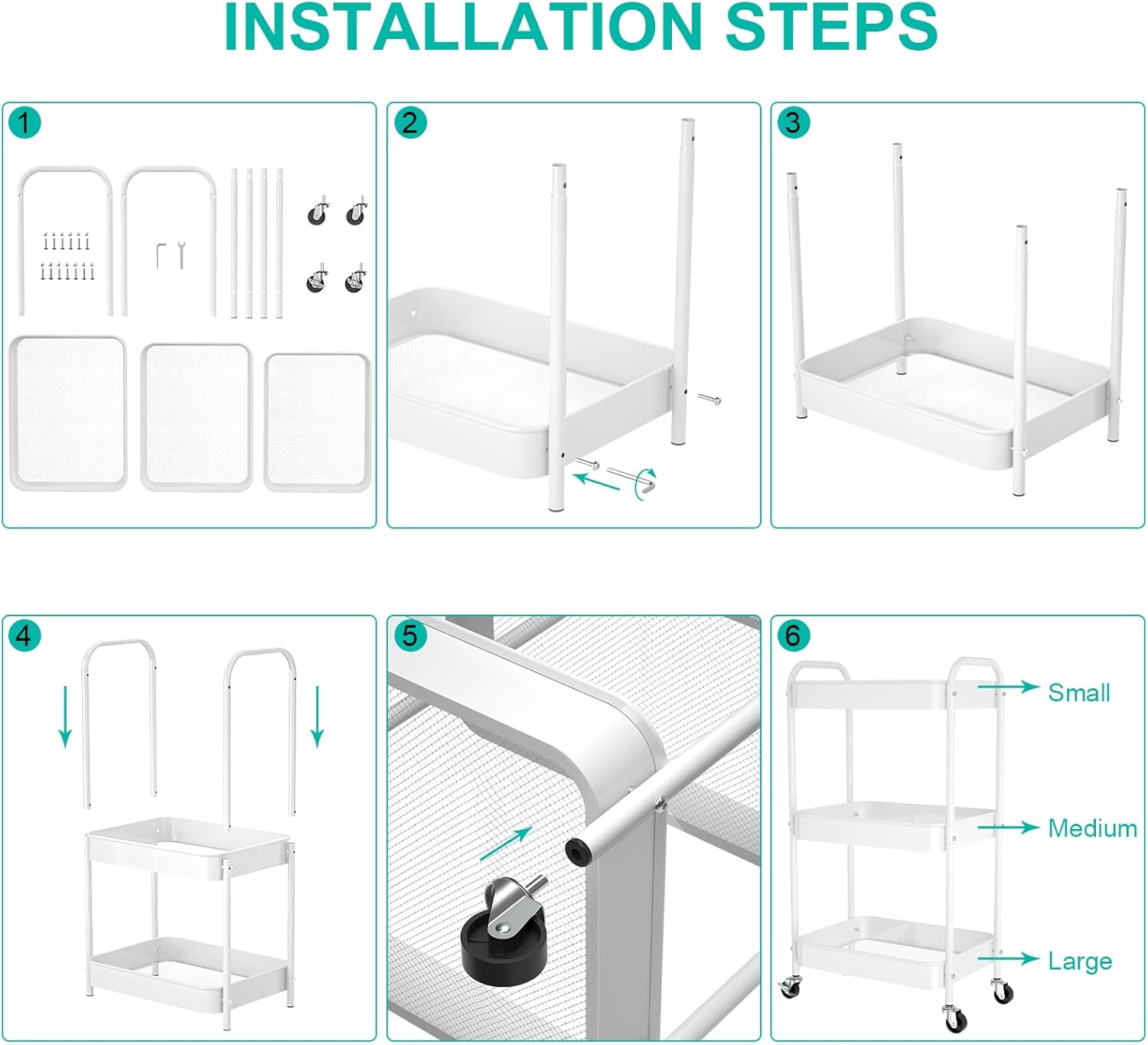 INSTALLATION STEPS

1

2

3

4

5

6

Small

Medium

Large