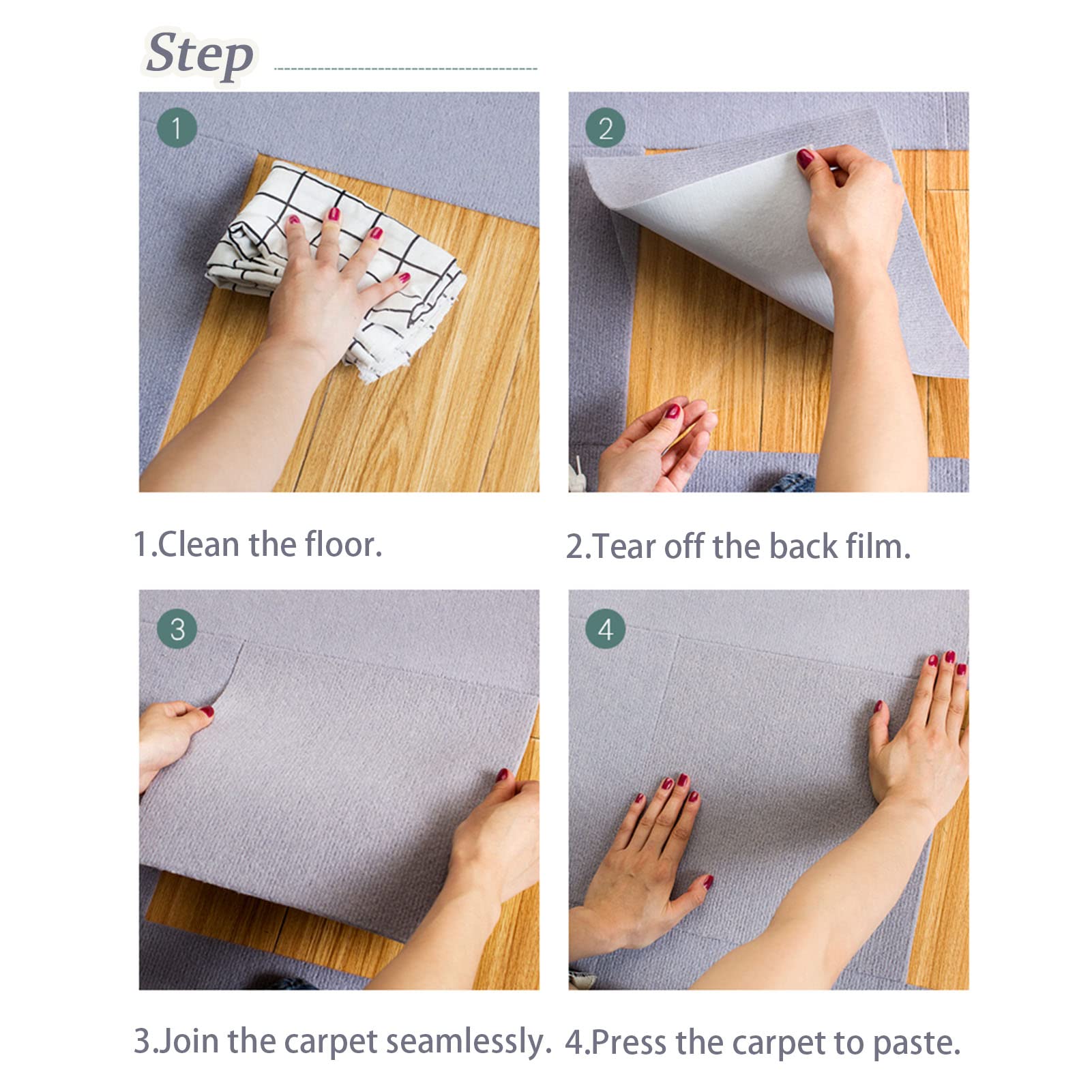 Step

1

2

1.Clean the floor.

2.Tear off the back film.

3

4

3.Join the carpet seamlessly.

4.Press the carpet to paste.