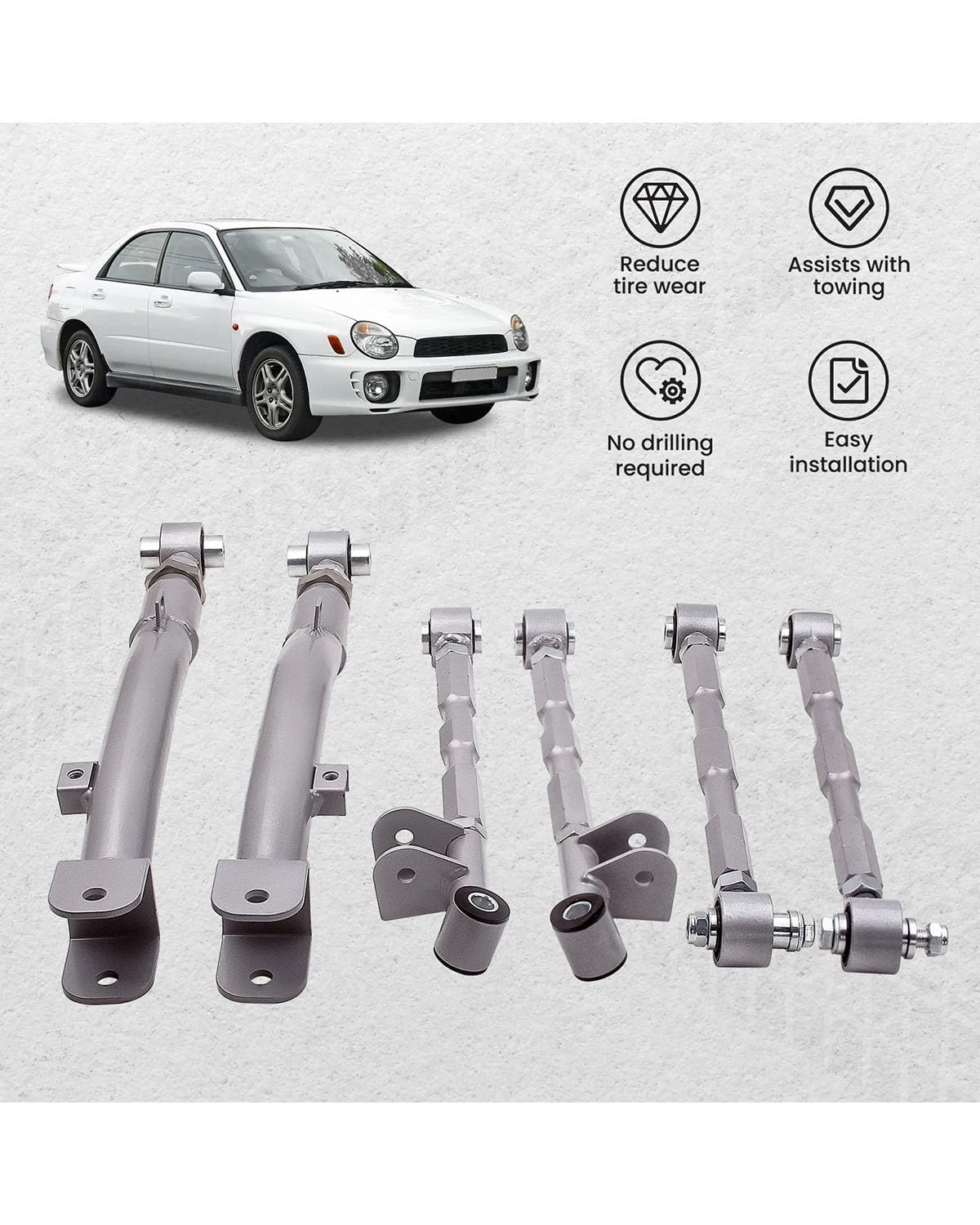 Reduce tire wear

Assists with towing

No drilling required

Easy installation