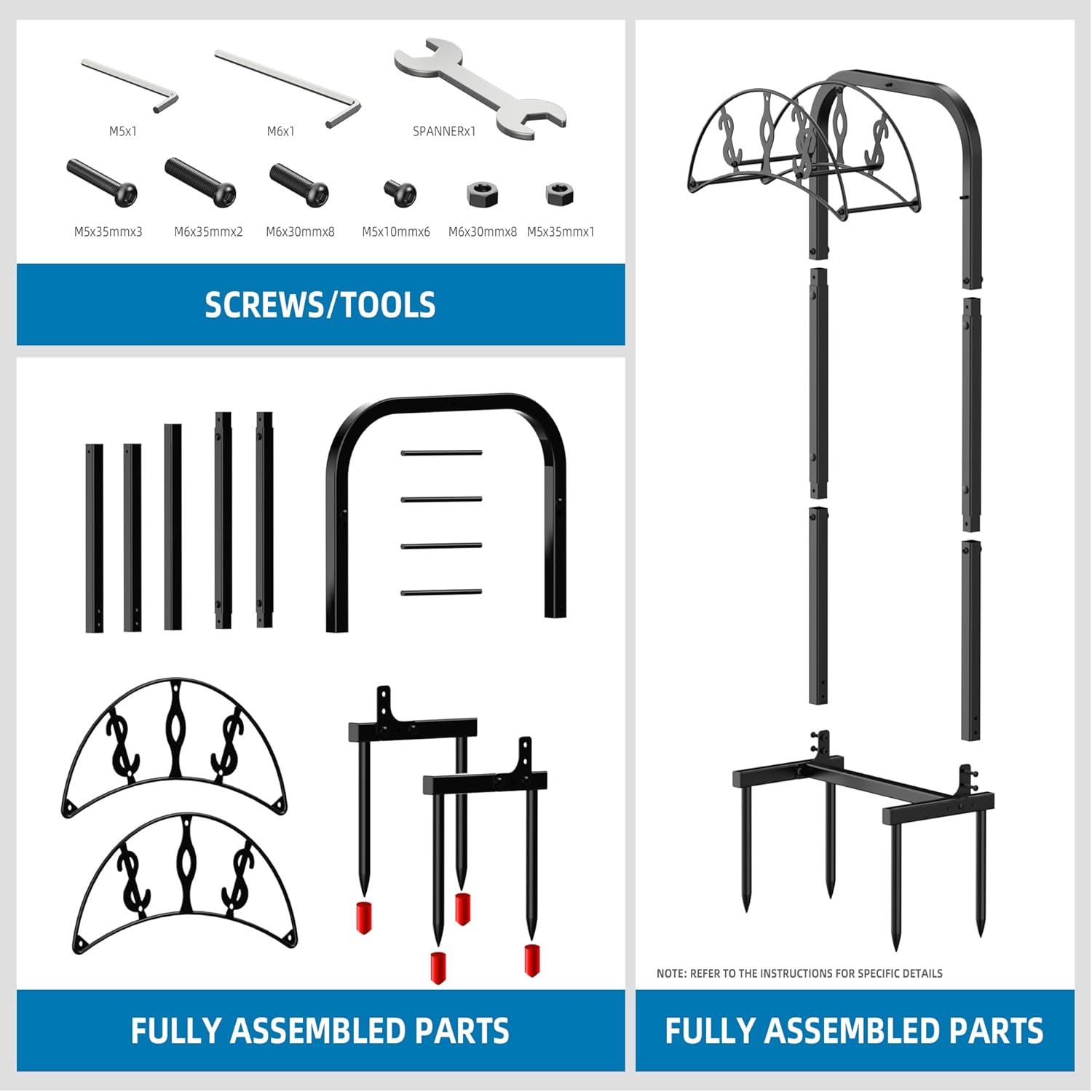 M5x1
M6x1
SPANNERx1
M5x35mmx3
M6x35mmx2
M6x30mmx8
M5x10mmx6
M6x30mmx8
M5x35mmx1

SCREWS/TOOLS

FULLY ASSEMBLED PARTS

NOTE: REFER TO THE INSTRUCTIONS FOR SPECIFIC DETAILS

FULLY ASSEMBLED PARTS