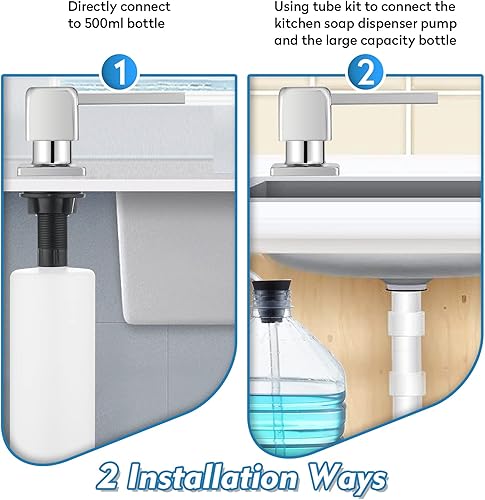 Directly connect to 500ml bottle

1

Using tube kit to connect the kitchen soap dispenser pump and the large capacity bottle

2

2 Installation Ways