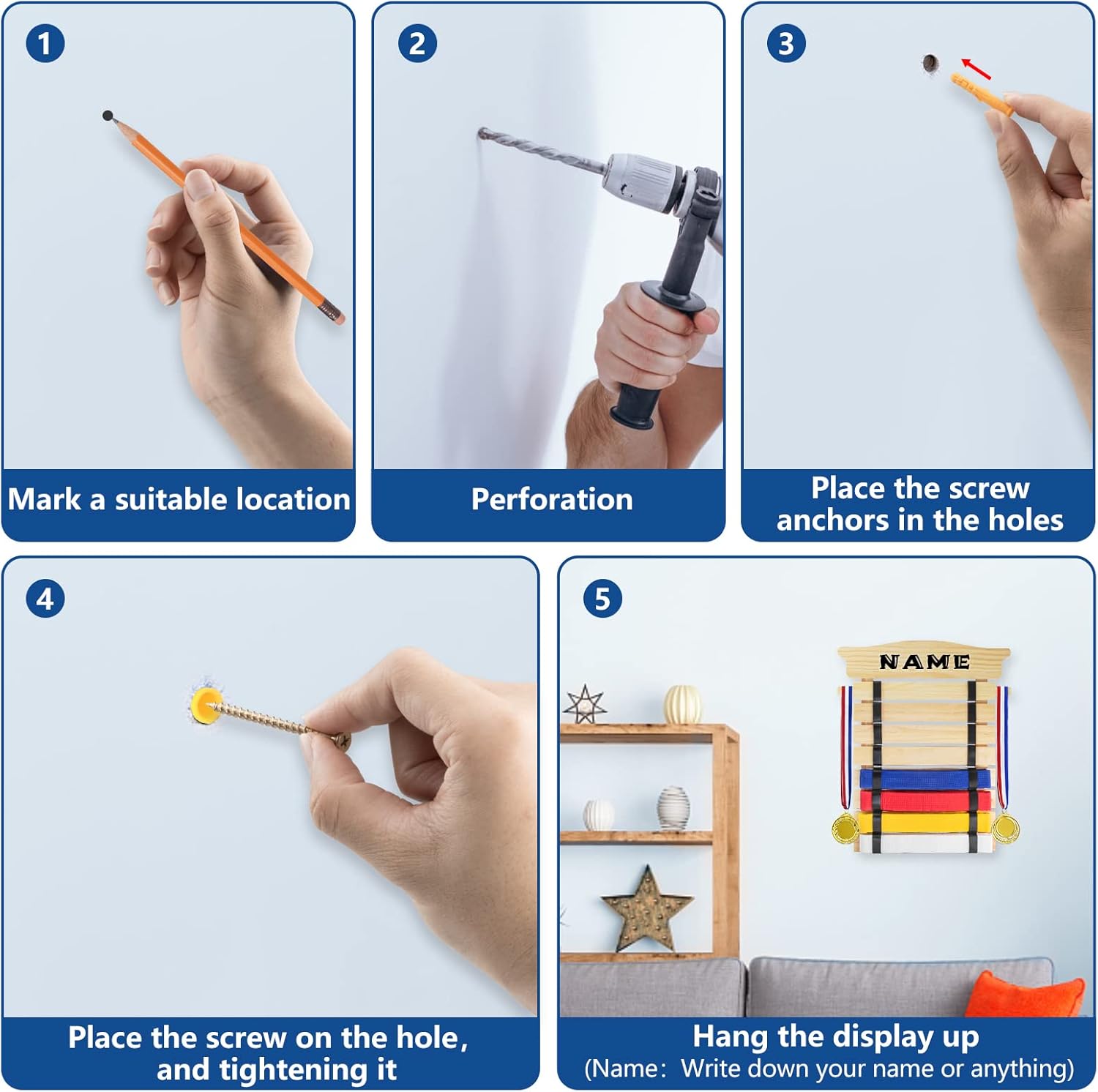 1

Mark a suitable location

2

Perforation

3

Place the screw anchors in the holes

4

Place the screw on the hole, and tightening it

5

NAME

Hang the display up
(Name: Write down your name or anything)