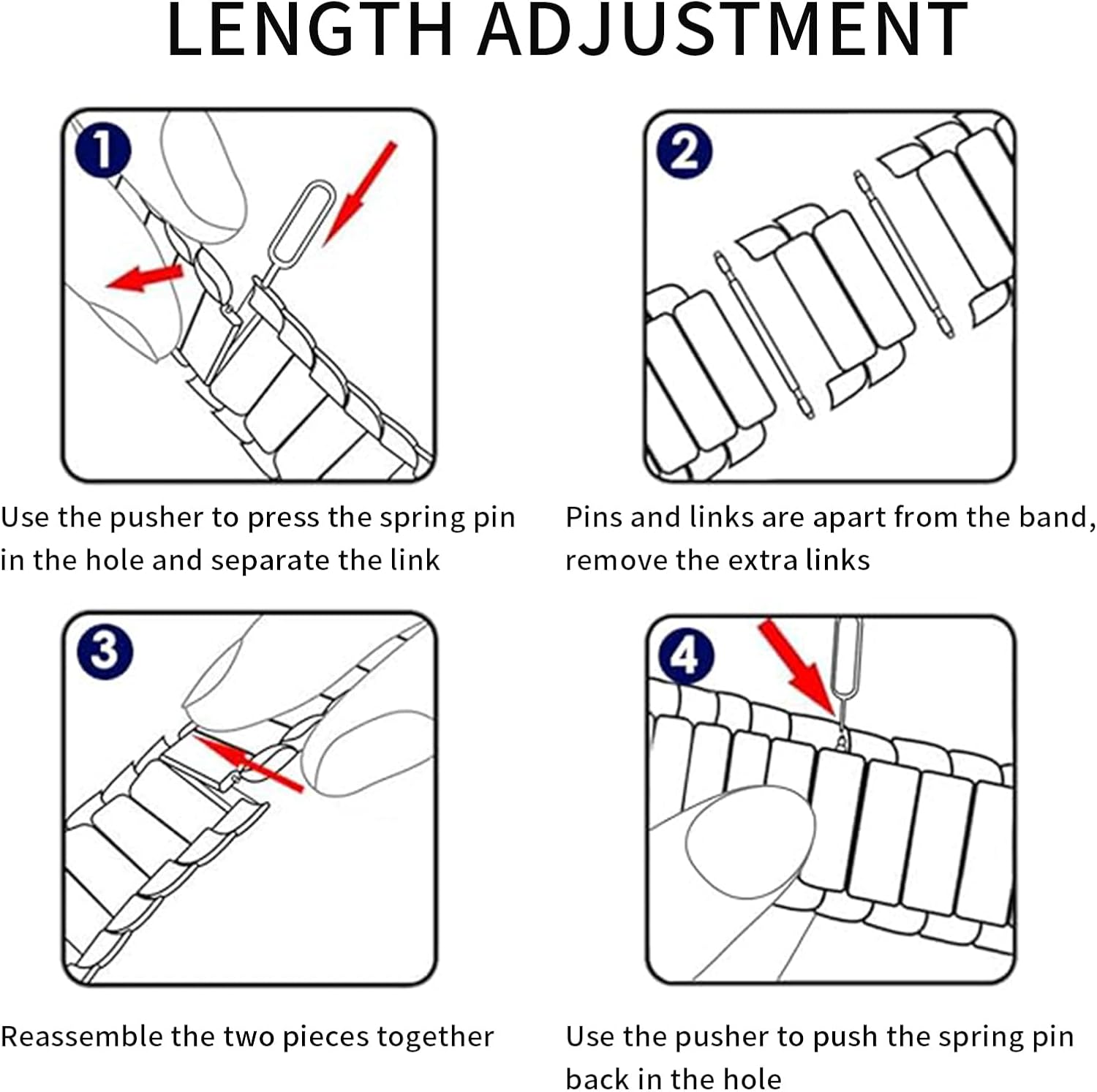 LENGTH ADJUSTMENT

1

Use the pusher to press the spring pin in the hole and separate the link

2

Pins and links are apart from the band, remove the extra links

3

Reassemble the two pieces together

4

Use the pusher to push the spring pin back in the hole