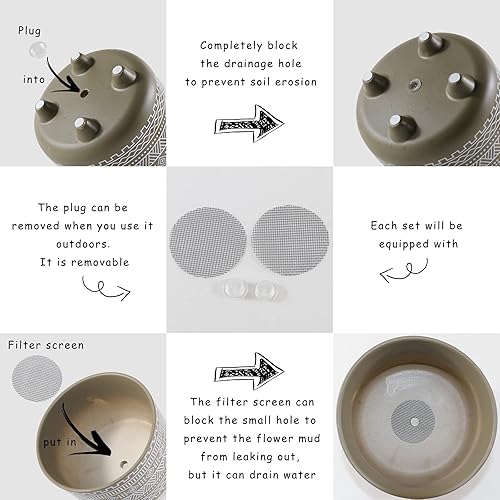 Plug

into

Completely block the drainage hole to prevent soil erosion

The plug can be removed when you use it outdoors.
It is removable

Each set will be equipped with

Filter screen

put in

The filter screen can block the small hole to prevent the flower mud from leaking out, but it can drain water