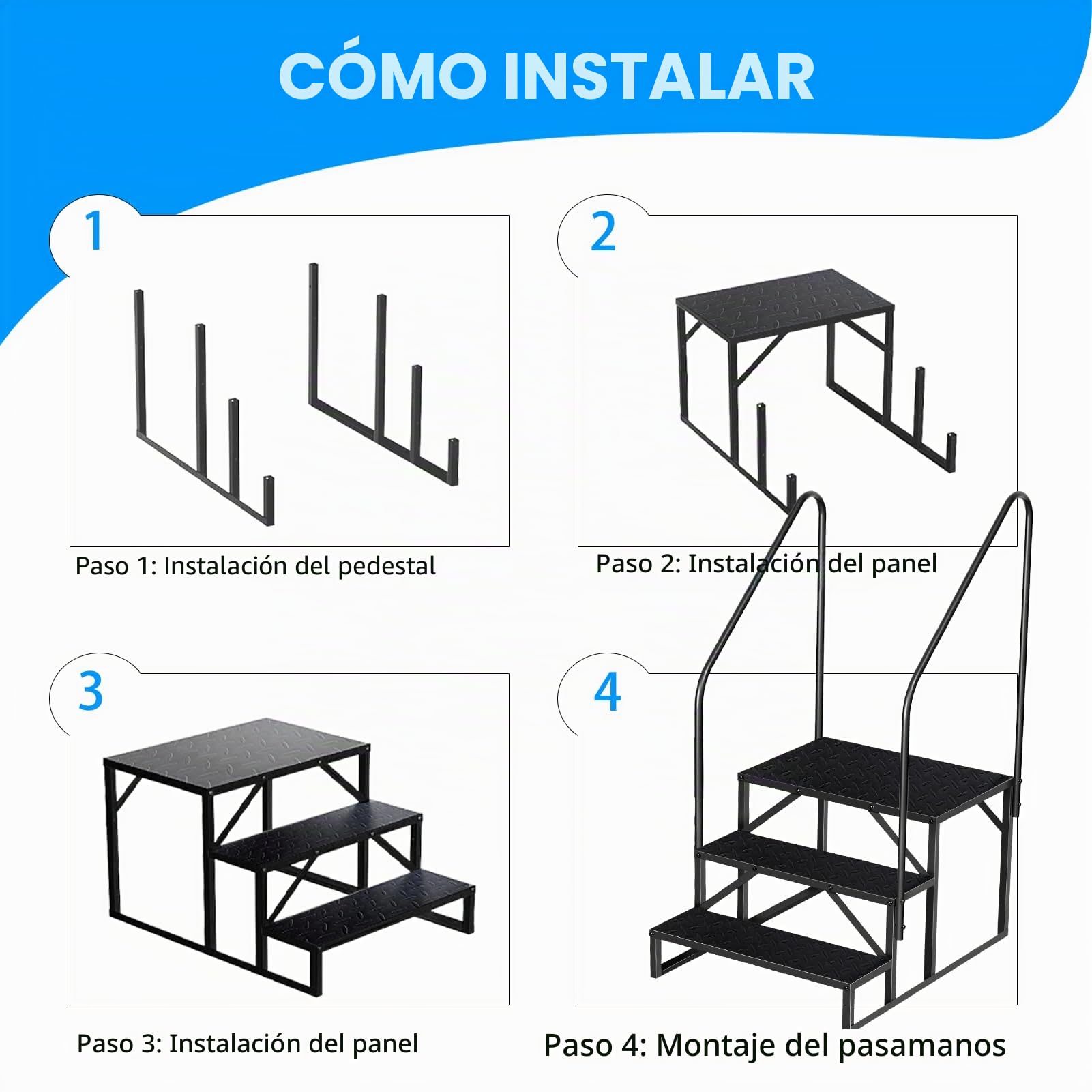 CÓMO INSTALAR

1

Paso 1: Instalación del pedestal

2

Paso 2: Instalación del panel

3

Paso 3: Instalación del panel

4

Paso 4: Montaje del pasamanos