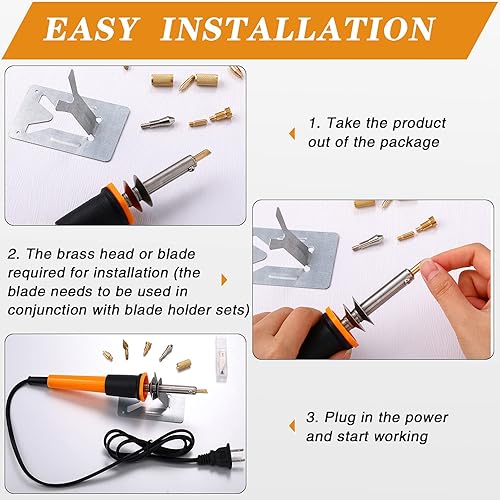 EASY INSTALLATION

1. Take the product out of the package

2. The brass head or blade required for installation (the blade needs to be used in conjunction with blade holder sets)

3. Plug in the power and start working