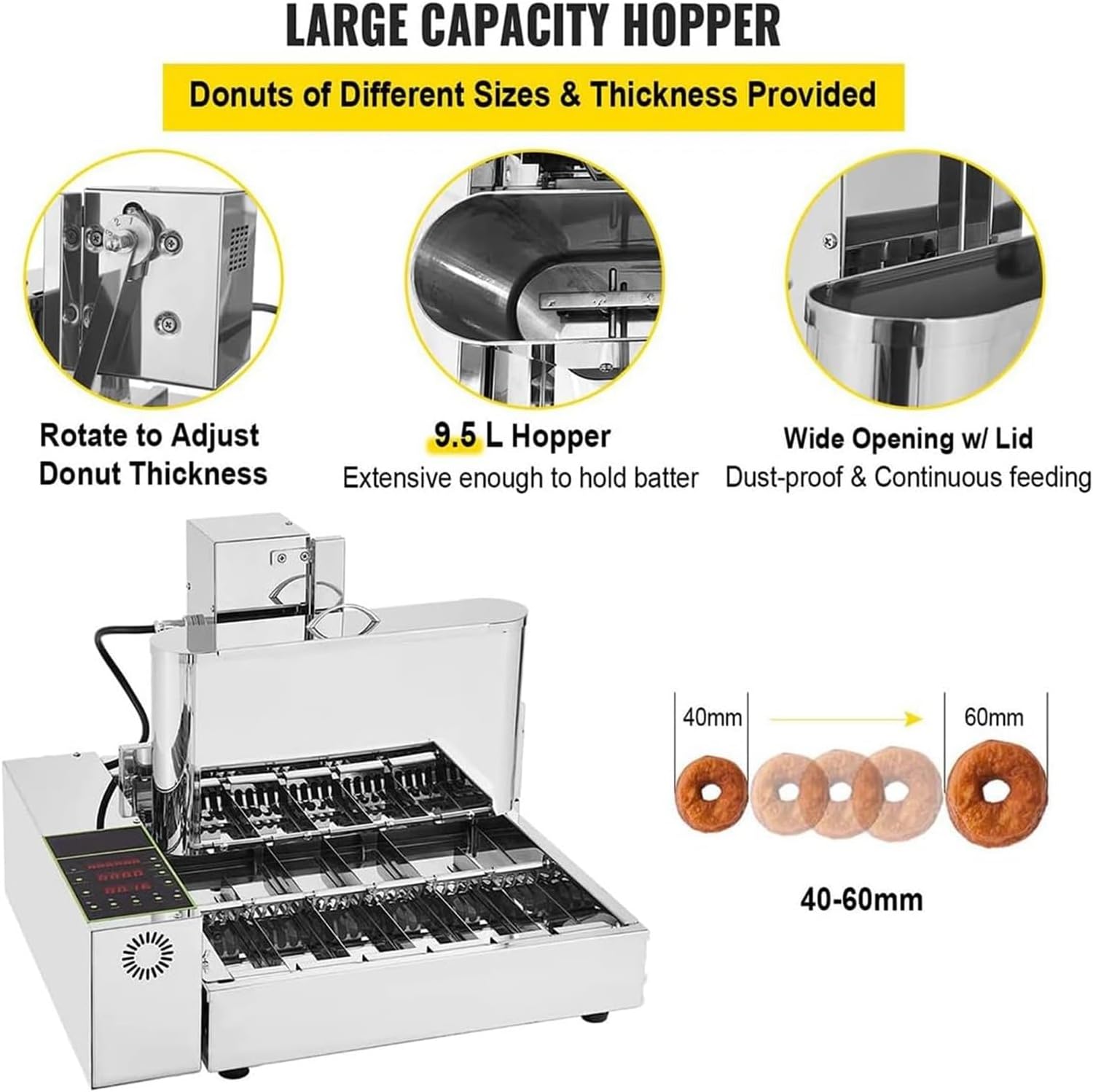 LARGE CAPACITY HOPPER

Donuts of Different Sizes & Thickness Provided

Rotate to Adjust Donut Thickness

9.5 L Hopper
Extensive enough to hold batter

Wide Opening w/ Lid
Dust-proof & Continuous feeding

40mm

60mm

40-60mm