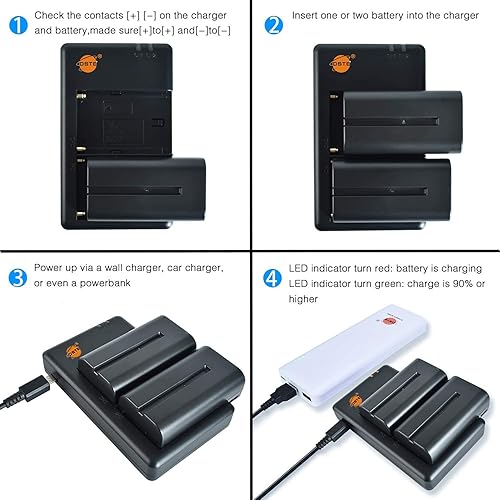 1 Check the contacts [+] [−] on the charger and battery,made sure[+]to[+] and[−]to[−]

DSTE

2 Insert one or two battery into the charger

DSTE

3 Power up via a wall charger, car charger, or even a powerbank

DSTE

4 LED indicator turn red: battery is charging
LED indicator turn green: charge is 90% or higher

DSTE