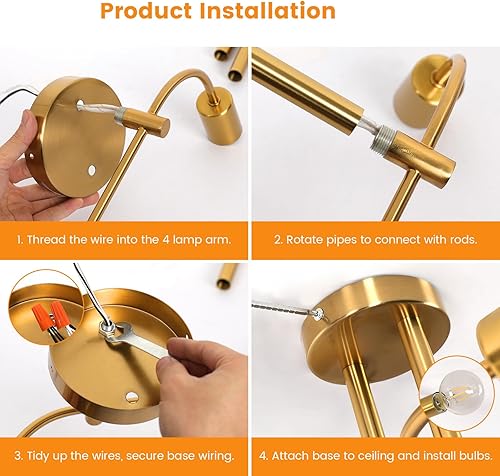 Product Installation

1. Thread the wire into the 4 lamp arm.

2. Rotate pipes to connect with rods.

3. Tidy up the wires, secure base wiring.

4. Attach base to ceiling and install bulbs.