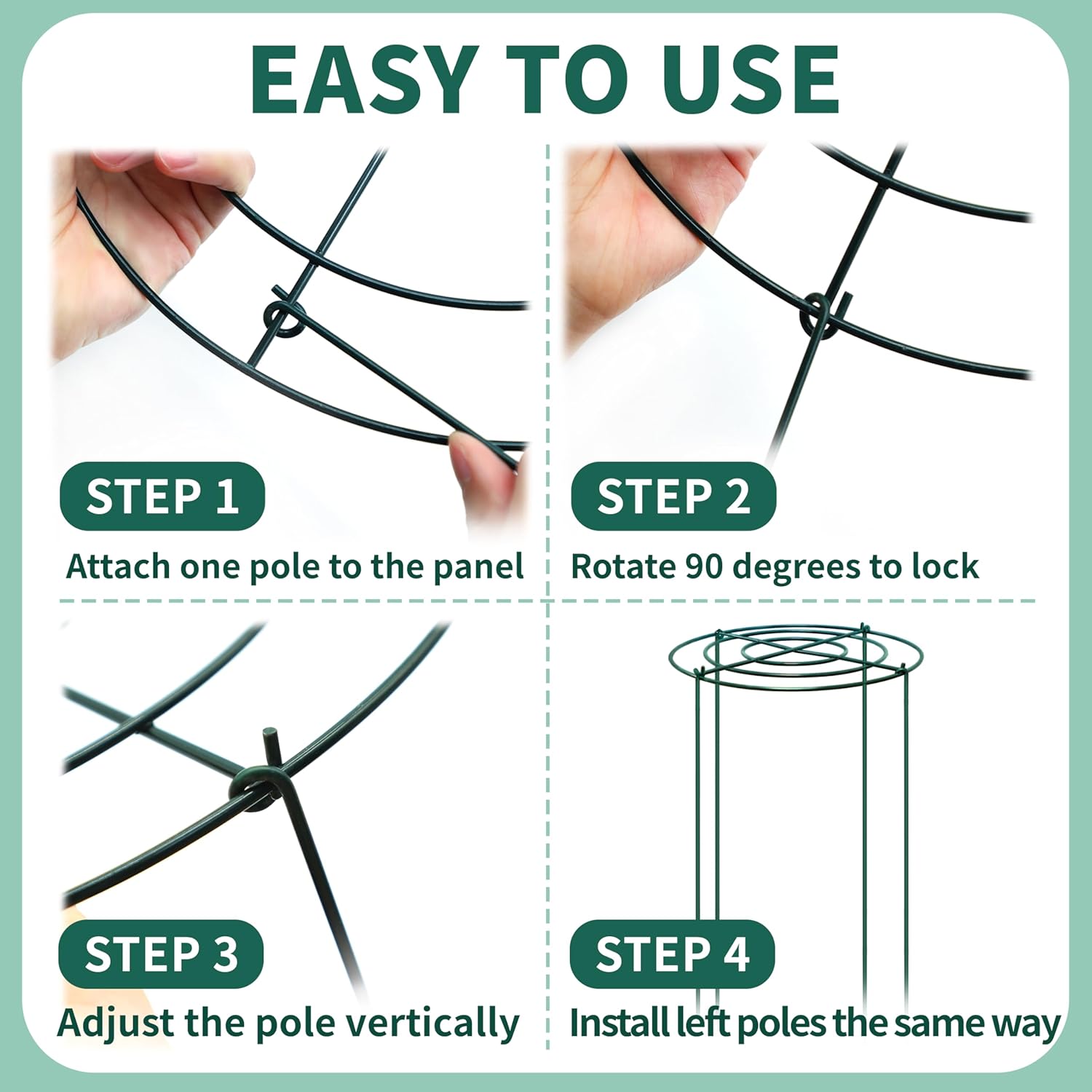 EASY TO USE

STEP 1
Attach one pole to the panel

STEP 2
Rotate 90 degrees to lock

STEP 3
Adjust the pole vertically

STEP 4
Install left poles the same way