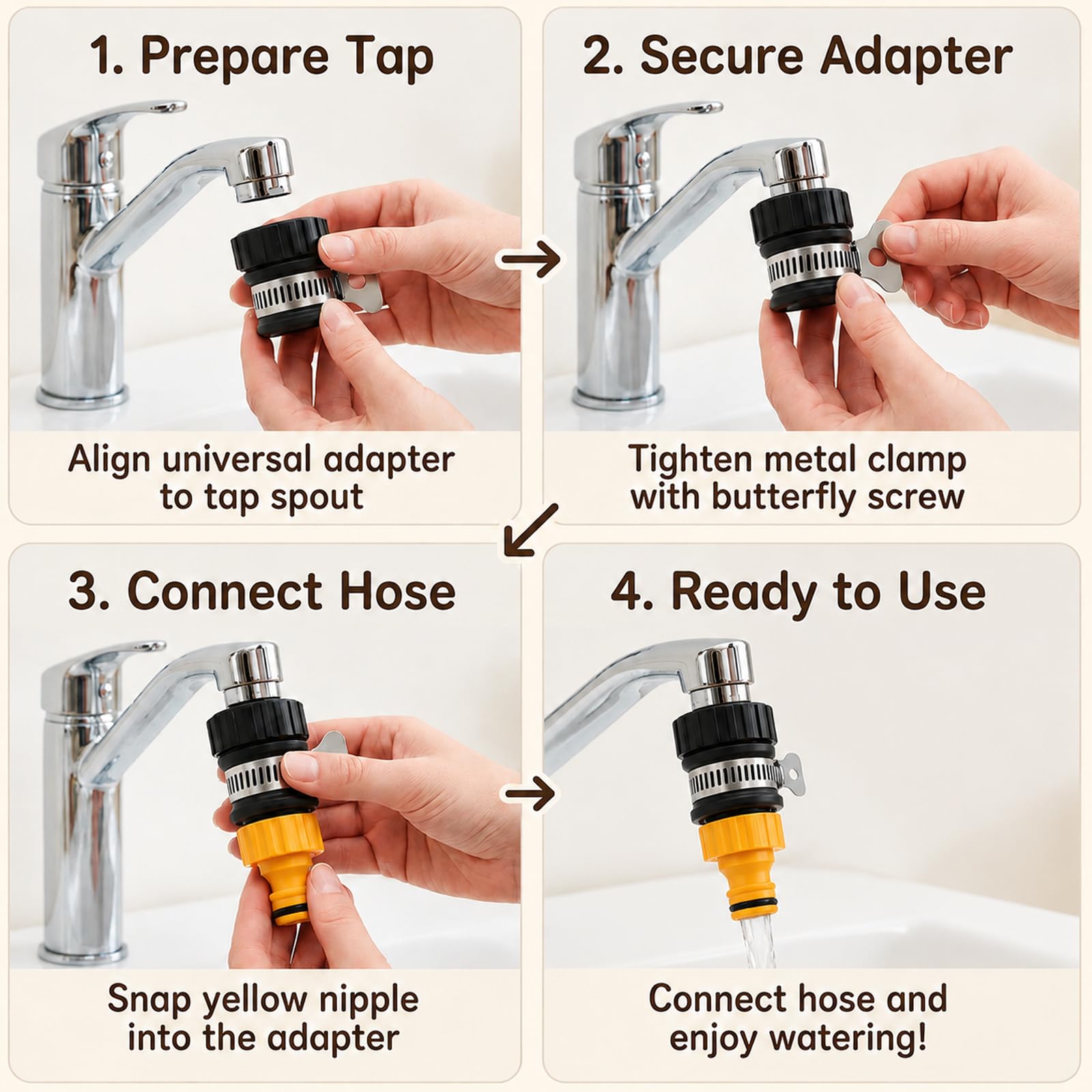 1. Prepare Tap

Align universal adapter to tap spout

2. Secure Adapter

Tighten metal clamp with butterfly screw

3. Connect Hose

Snap yellow nipple into the adapter

4. Ready to Use

Connect hose and enjoy watering!