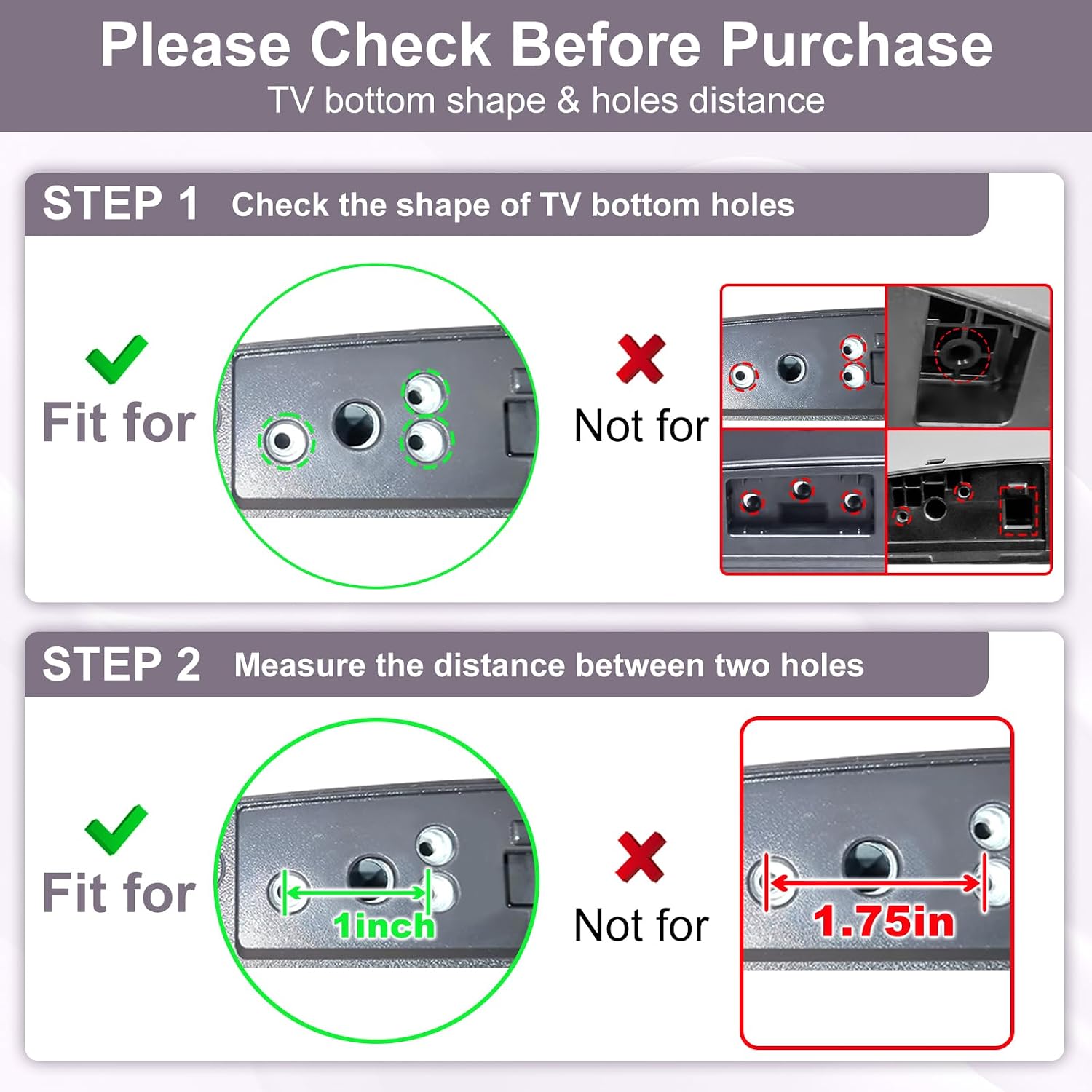 Please Check Before Purchase
TV bottom shape & holes distance

STEP 1 Check the shape of TV bottom holes

Fit for

Not for

STEP 2 Measure the distance between two holes

Fit for

1inch

Not for

1.75in