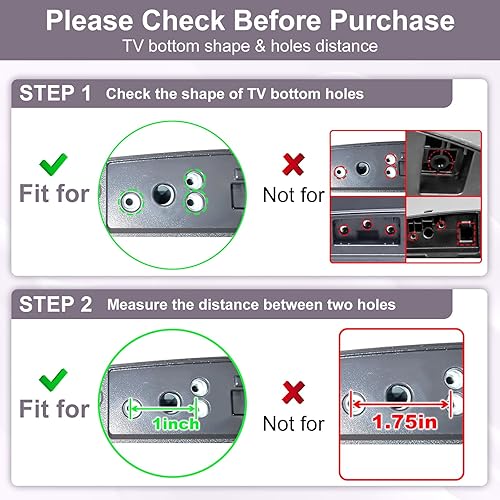 Please Check Before Purchase
TV bottom shape & holes distance

STEP 1 Check the shape of TV bottom holes

Fit for

Not for

STEP 2 Measure the distance between two holes

Fit for

1inch

Not for

1.75in