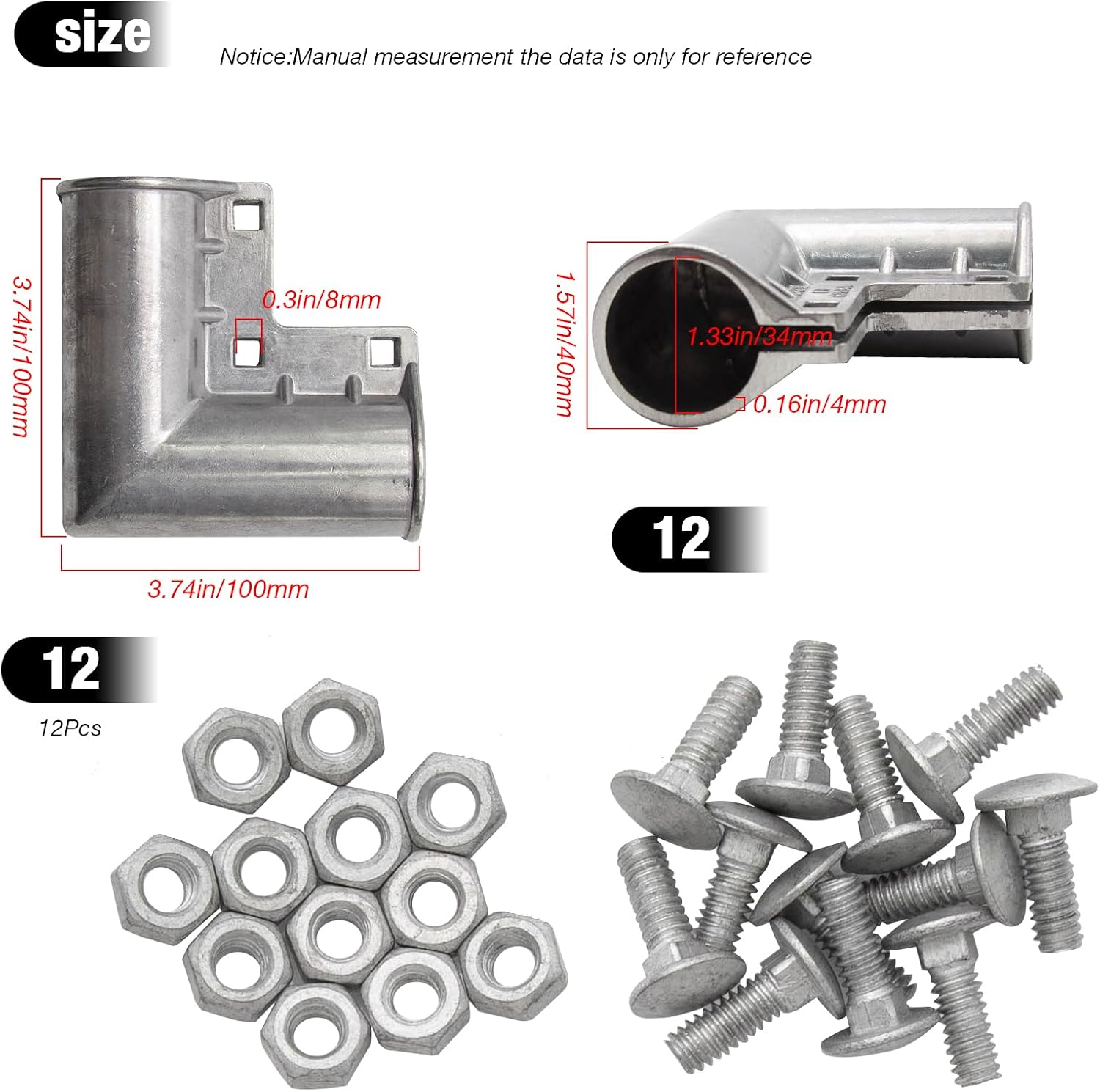 size

Notice:Manual measurement the data is only for reference

3.74in/100mm

0.3in/8mm

3.74in/100mm

1.57in/40mm

1.33in/34mm

0.16in/4mm

12

12

12Pcs