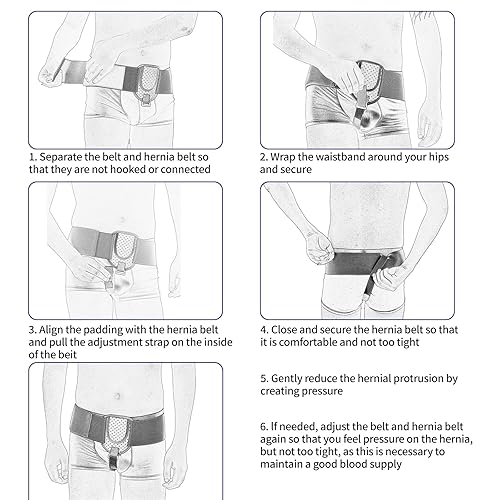 1. Separate the belt and hernia belt so that they are not hooked or connected

2. Wrap the waistband around your hips and secure

3. Align the padding with the hernia belt and pull the adjustment strap on the inside of the beit

4. Close and secure the hernia belt so that it is comfortable and not too tight

5. Gently reduce the hernial protrusion by creating pressure

6. If needed, adjust the belt and hernia belt again so that you feel pressure on the hernia, but not too tight, as this is necessary to maintain a good blood supply