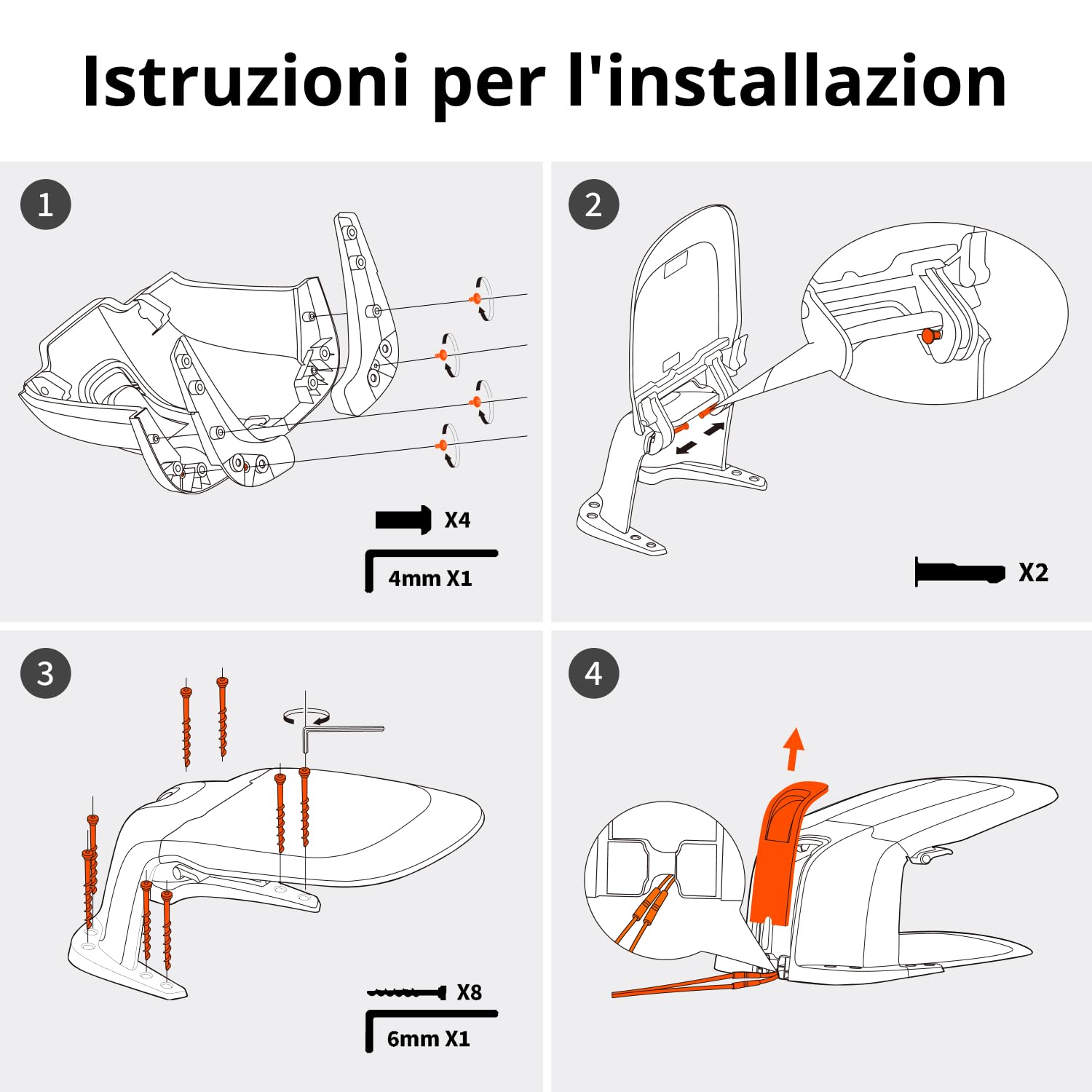 Istruzioni per l'installazion

1

X4

4mm X1

2

X2

3

X8

6mm X1

4