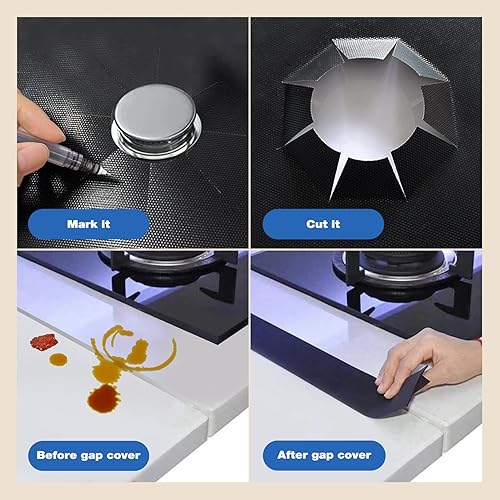 Mark it

Cut it

Before gap cover

After gap cover