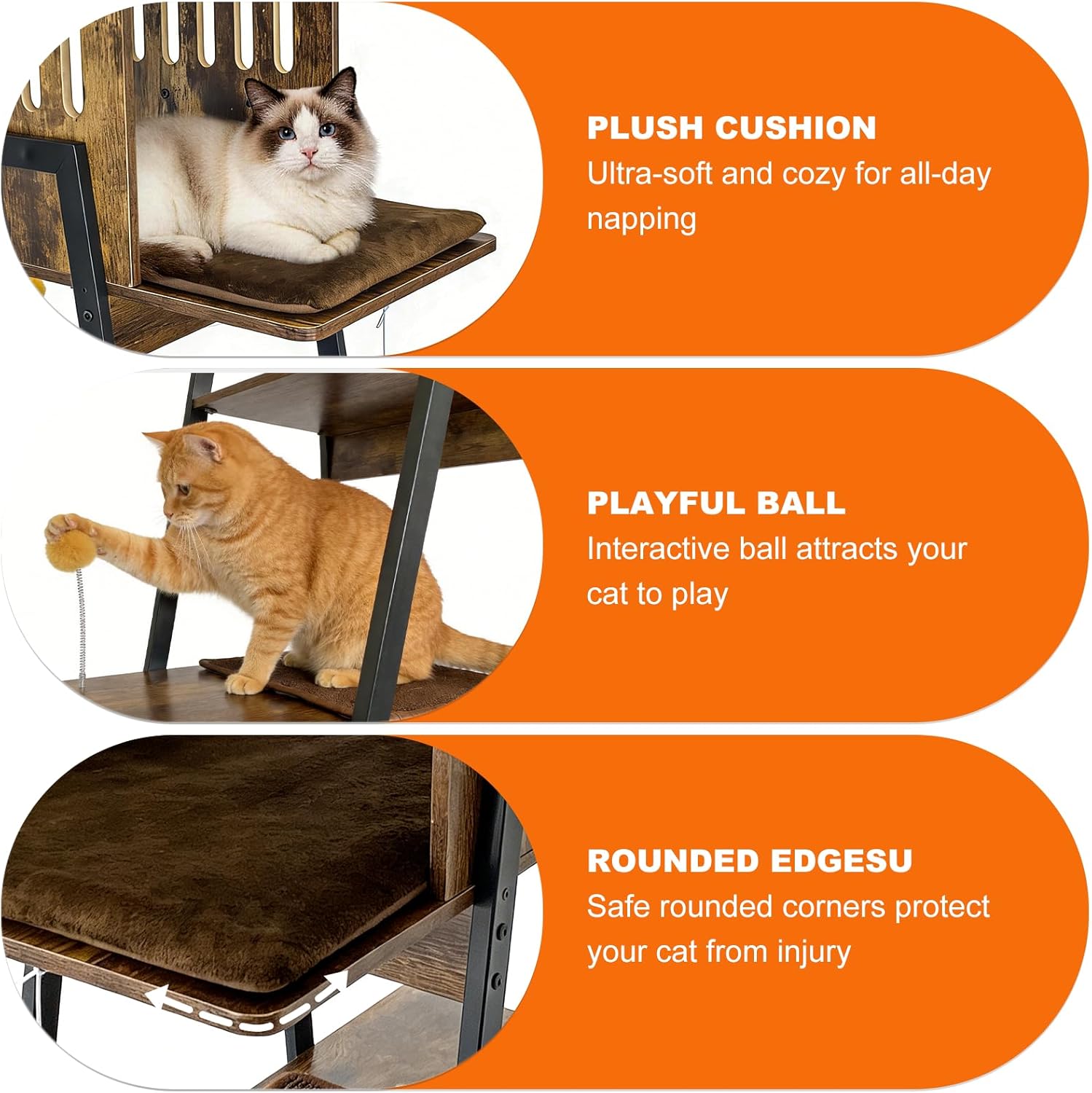 PLUSH CUSHION
Ultra-soft and cozy for all-day napping

PLAYFUL BALL
Interactive ball attracts your cat to play

ROUNDED EDGESU
Safe rounded corners protect your cat from injury