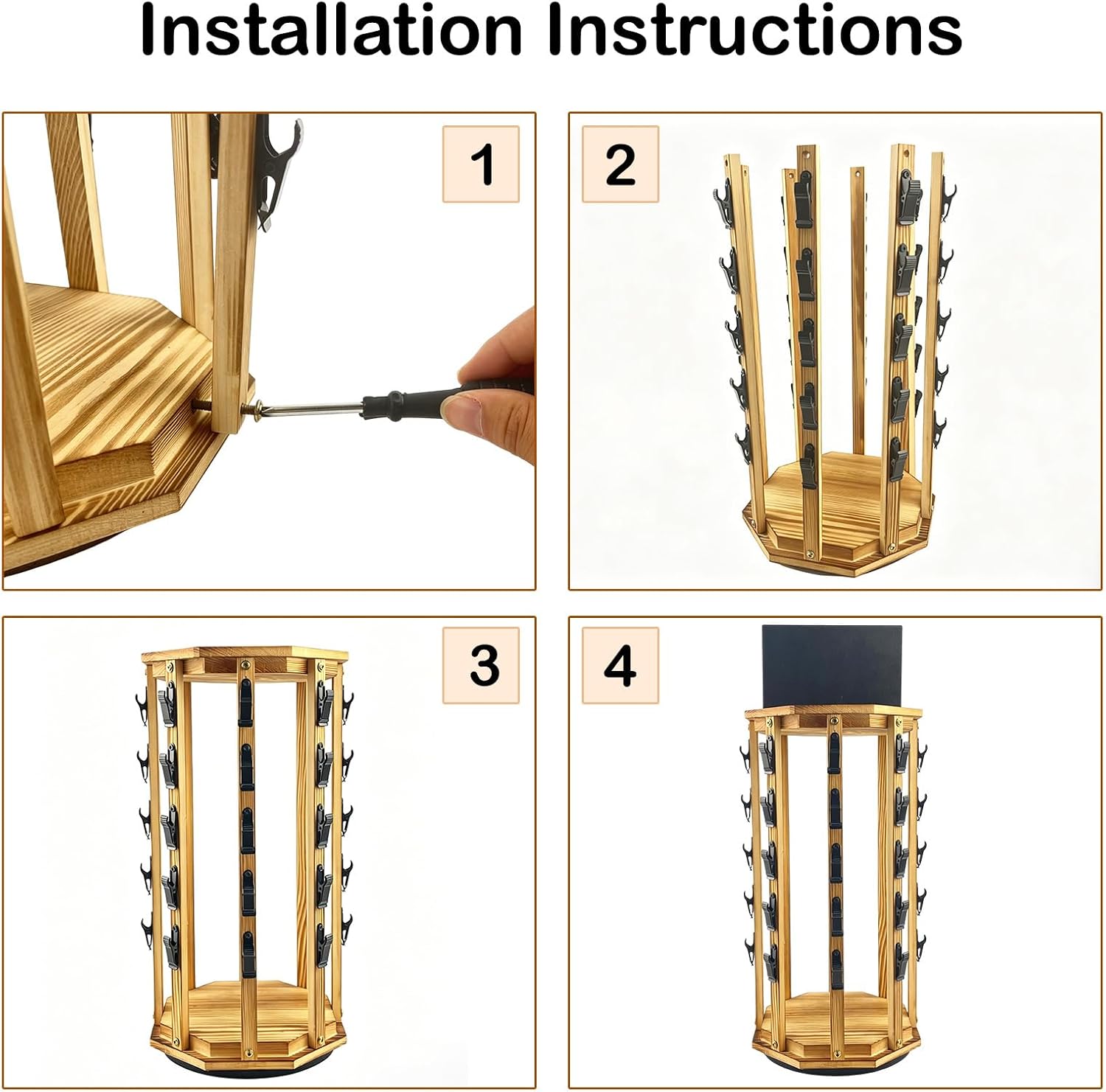 Installation Instructions

1

2

3

4