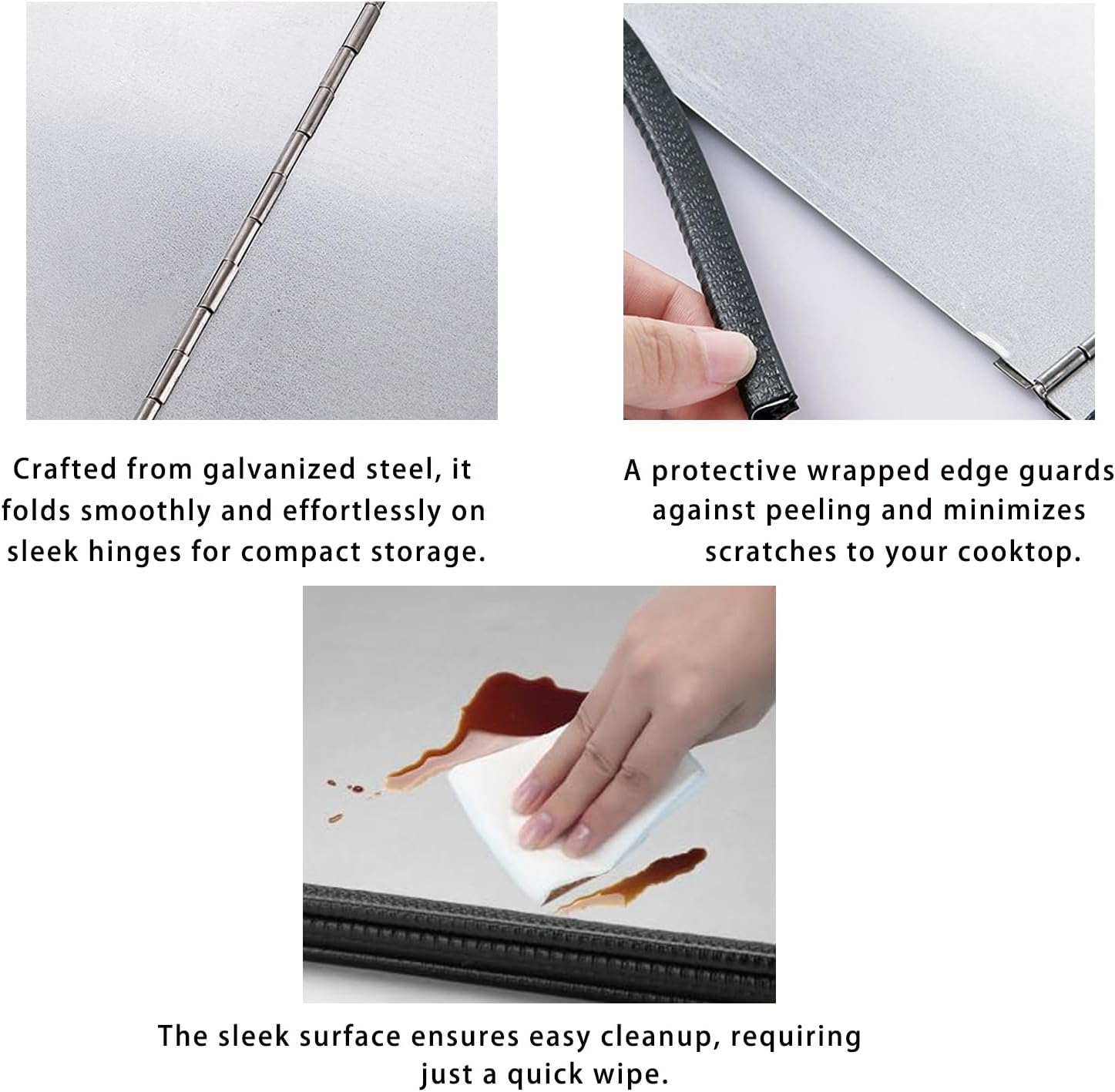 Crafted from galvanized steel, it folds smoothly and effortlessly on sleek hinges for compact storage.

A protective wrapped edge guards against peeling and minimizes scratches to your cooktop.

The sleek surface ensures easy cleanup, requiring just a quick wipe.