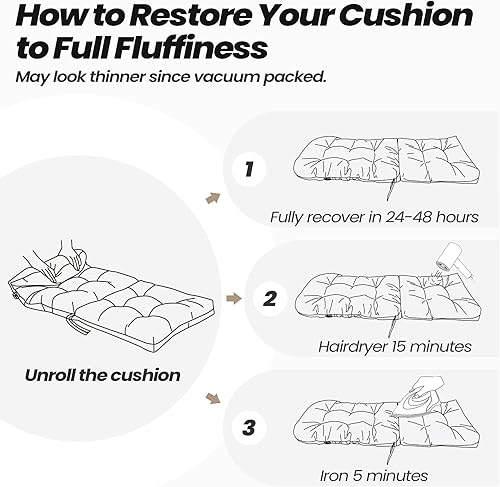 How to Restore Your Cushion to Full Fluffiness

May look thinner since vacuum packed.

Unroll the cushion

1

Fully recover in 24-48 hours

2

Hairdryer 15 minutes

3

Iron 5 minutes