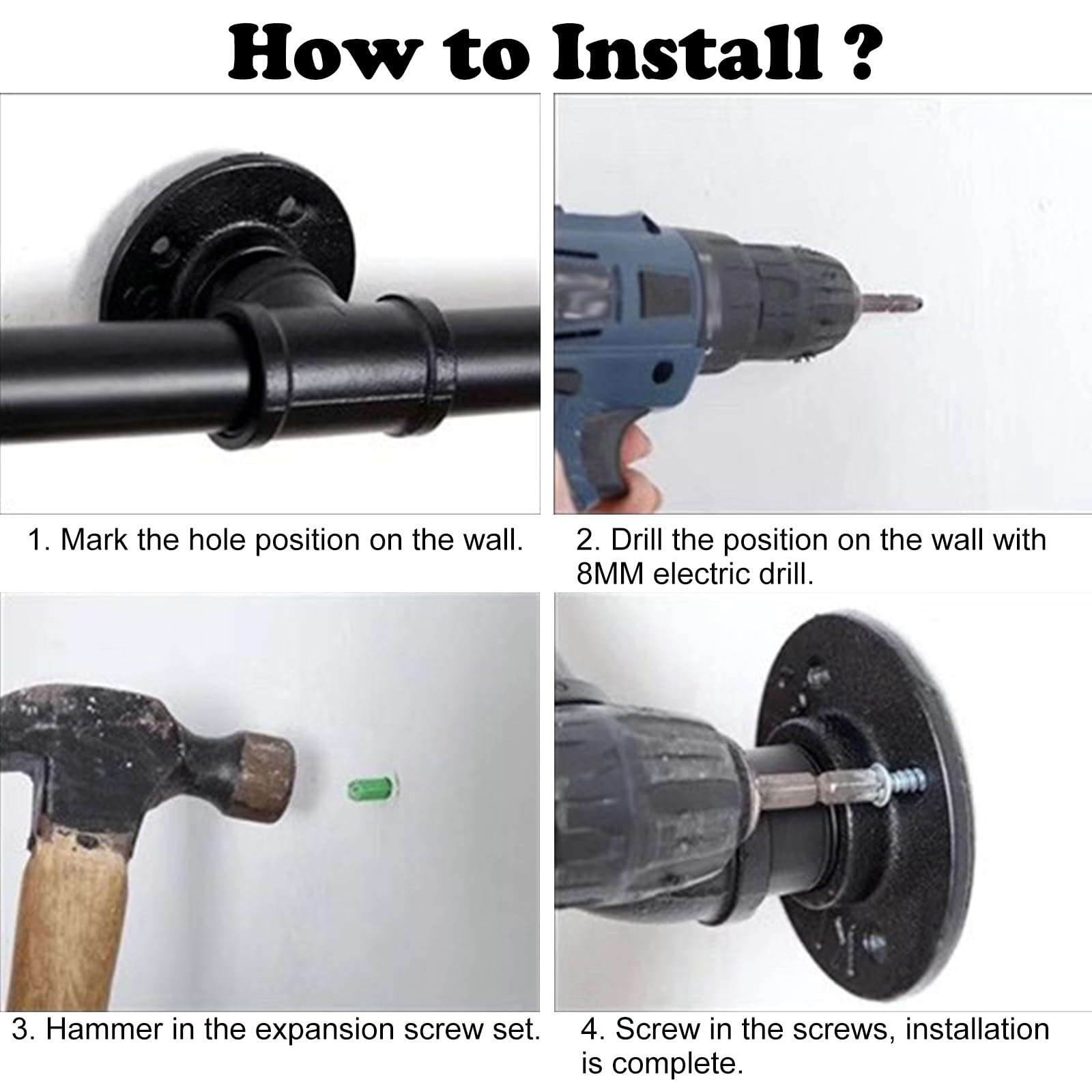 How to Install ?

1. Mark the hole position on the wall.

2. Drill the position on the wall with 8MM electric drill.

3. Hammer in the expansion screw set.

4. Screw in the screws, installation is complete.