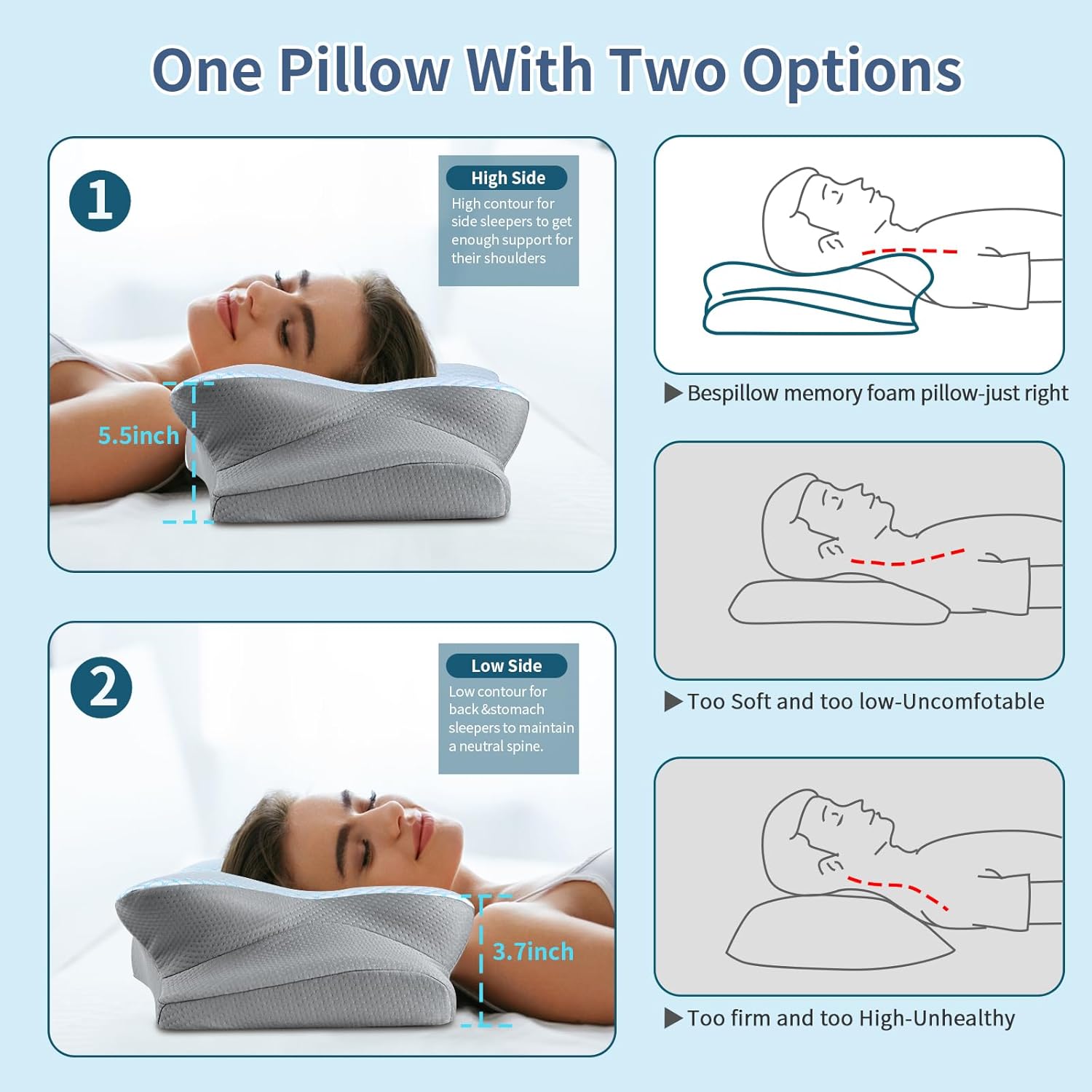 One Pillow With Two Options

1

High Side
High contour for side sleepers to get enough support for their shoulders

5.5inch

2

Low Side
Low contour for back &stomach sleepers to maintain a neutral spine.

3.7inch

▶ Bespillow memory foam pillow-just right

▶ Too Soft and too low-Uncomfotable

▶ Too firm and too High-Unhealthy