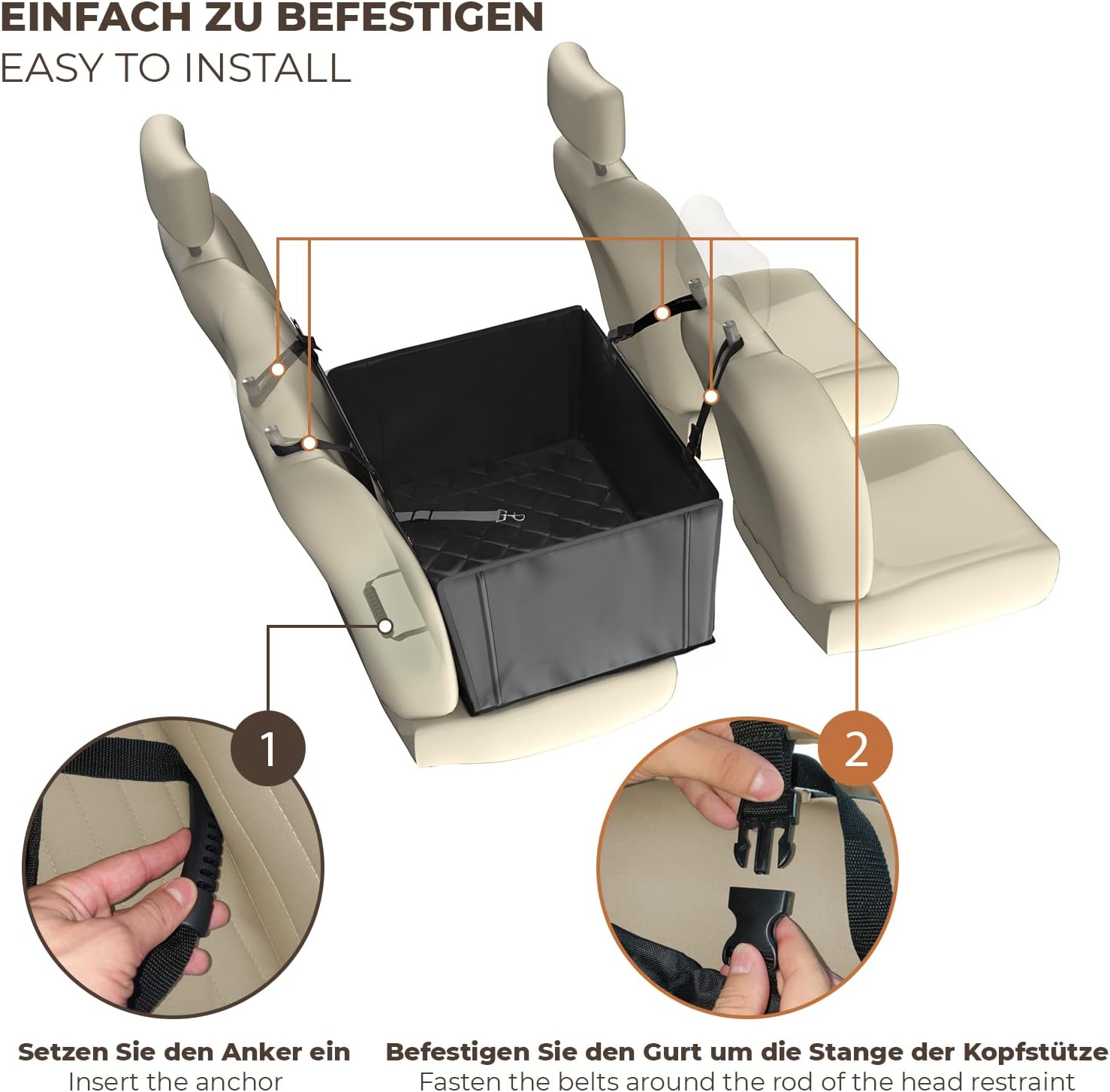 EINFACH ZU BEFESTIGEN
EASY TO INSTALL

1

2

Setzen Sie den Anker ein
Insert the anchor

Befestigen Sie den Gurt um die Stange der Kopfstütze
Fasten the belts around the rod of the head restraint