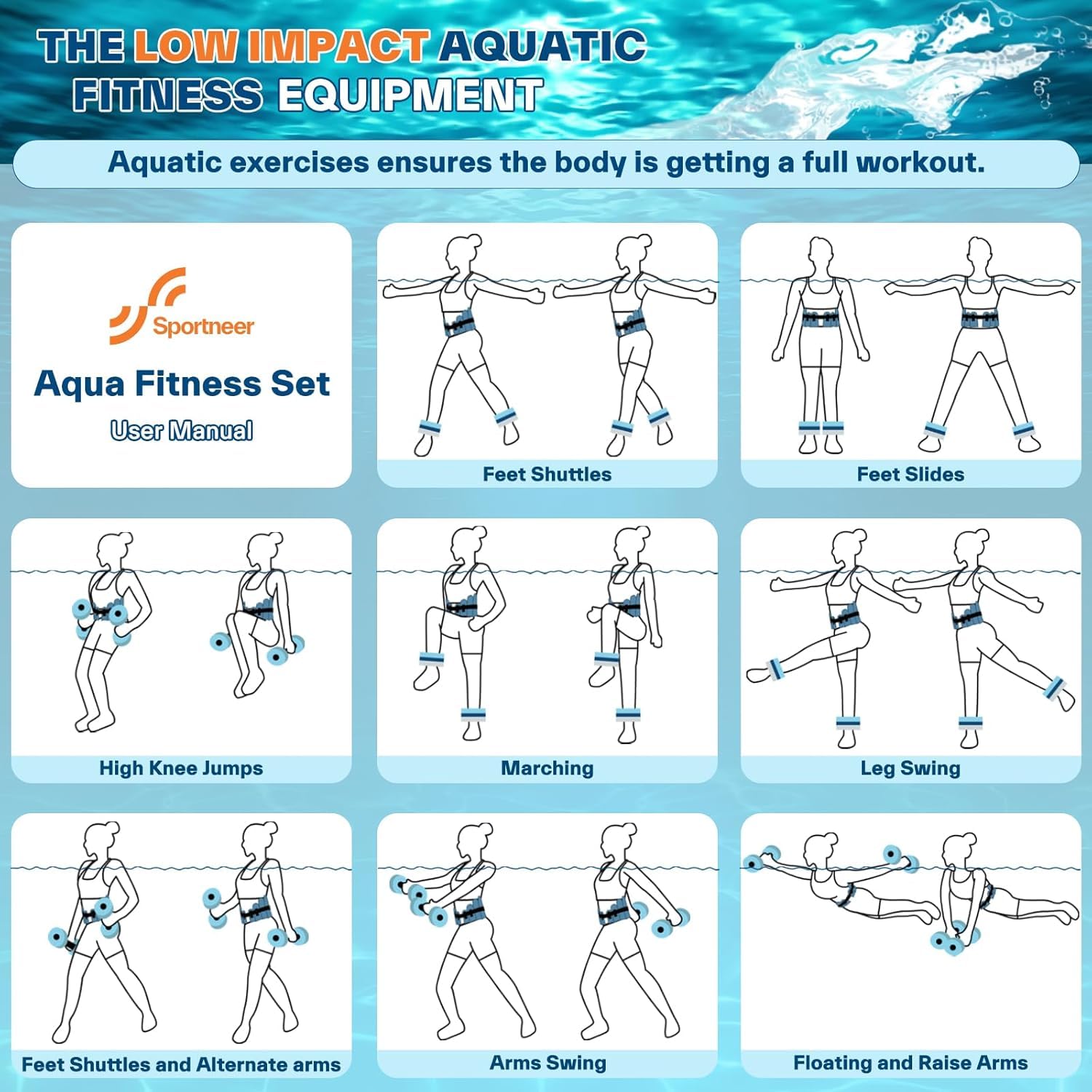 THE LOW IMPACT AQUATIC FITNESS EQUIPMENT

Aquatic exercises ensures the body is getting a full workout.

Sportneer

Aqua Fitness Set

User Manual

Feet Shuttles

Feet Slides

High Knee Jumps

Marching

Leg Swing

Feet Shuttles and Alternate arms

Arms Swing

Floating and Raise Arms