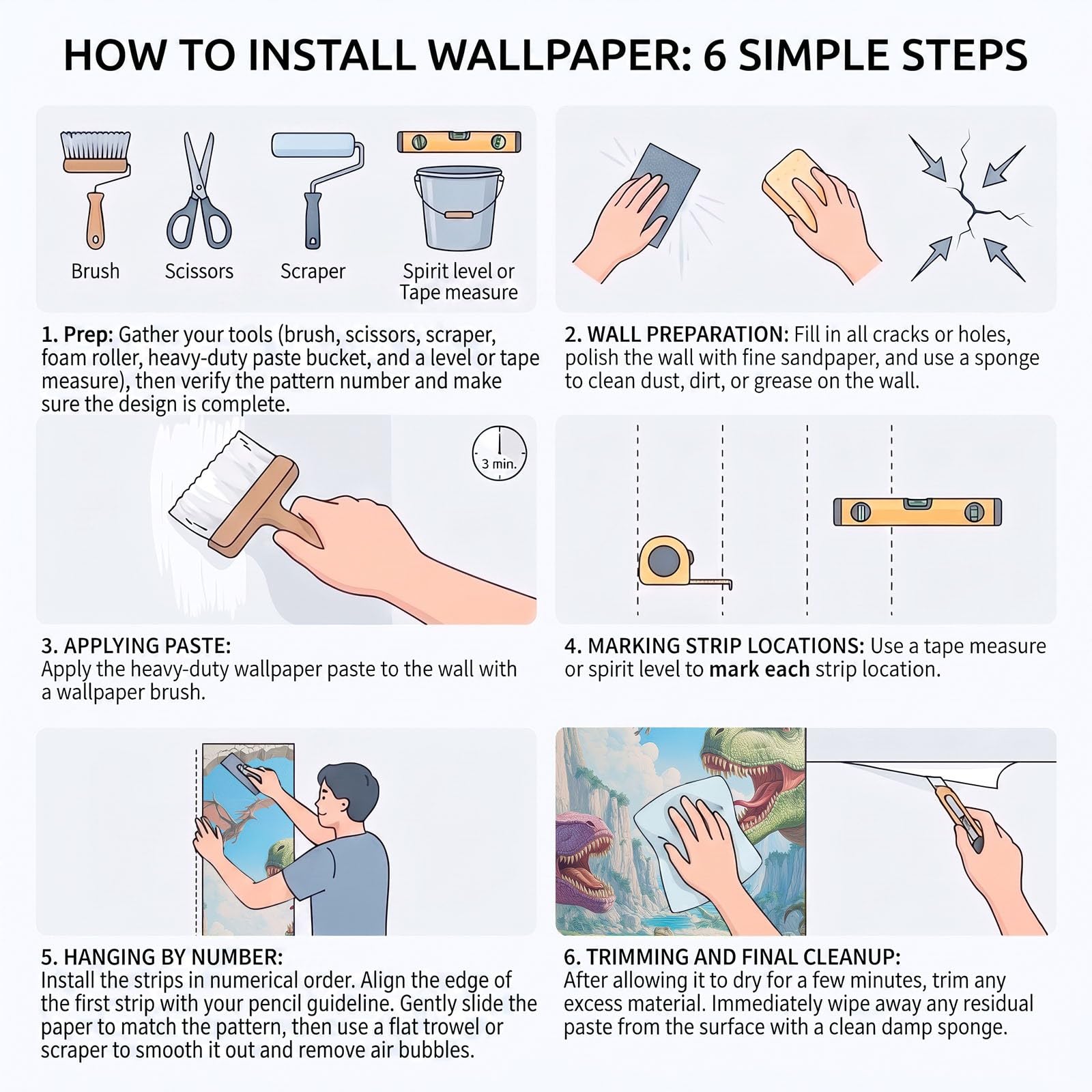 HOW TO INSTALL WALLPAPER: 6 SIMPLE STEPS

Brush

Scissors

Scraper

Spirit level or Tape measure

1. Prep: Gather your tools (brush, scissors, scraper, foam roller, heavy-duty paste bucket, and a level or tape measure), then verify the pattern number and make sure the design is complete.

2. WALL PREPARATION: Fill in all cracks or holes, polish the wall with fine sandpaper, and use a sponge to clean dust, dirt, or grease on the wall.

3 min.

3. APPLYING PASTE:
Apply the heavy-duty wallpaper paste to the wall with a wallpaper brush.

4. MARKING STRIP LOCATIONS: Use a tape measure or spirit level to mark each strip location.

5. HANGING BY NUMBER:
Install the strips in numerical order. Align the edge of the first strip with your pencil guideline. Gently slide the paper to match the pattern, then use a flat trowel or scraper to smooth it out and remove air bubbles.

6. TRIMMING AND FINAL CLEANUP:
After allowing it to dry for a few minutes, trim any excess material. Immediately wipe away any residual paste from the surface with a clean damp sponge.