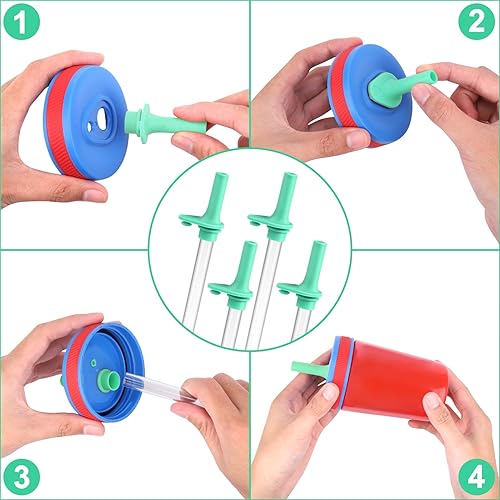 1

2

3

4