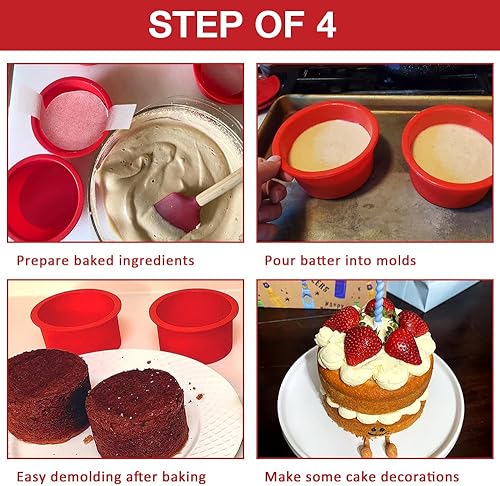 STEP OF 4

Prepare baked ingredients

Pour batter into molds

Easy demolding after baking

Make some cake decorations