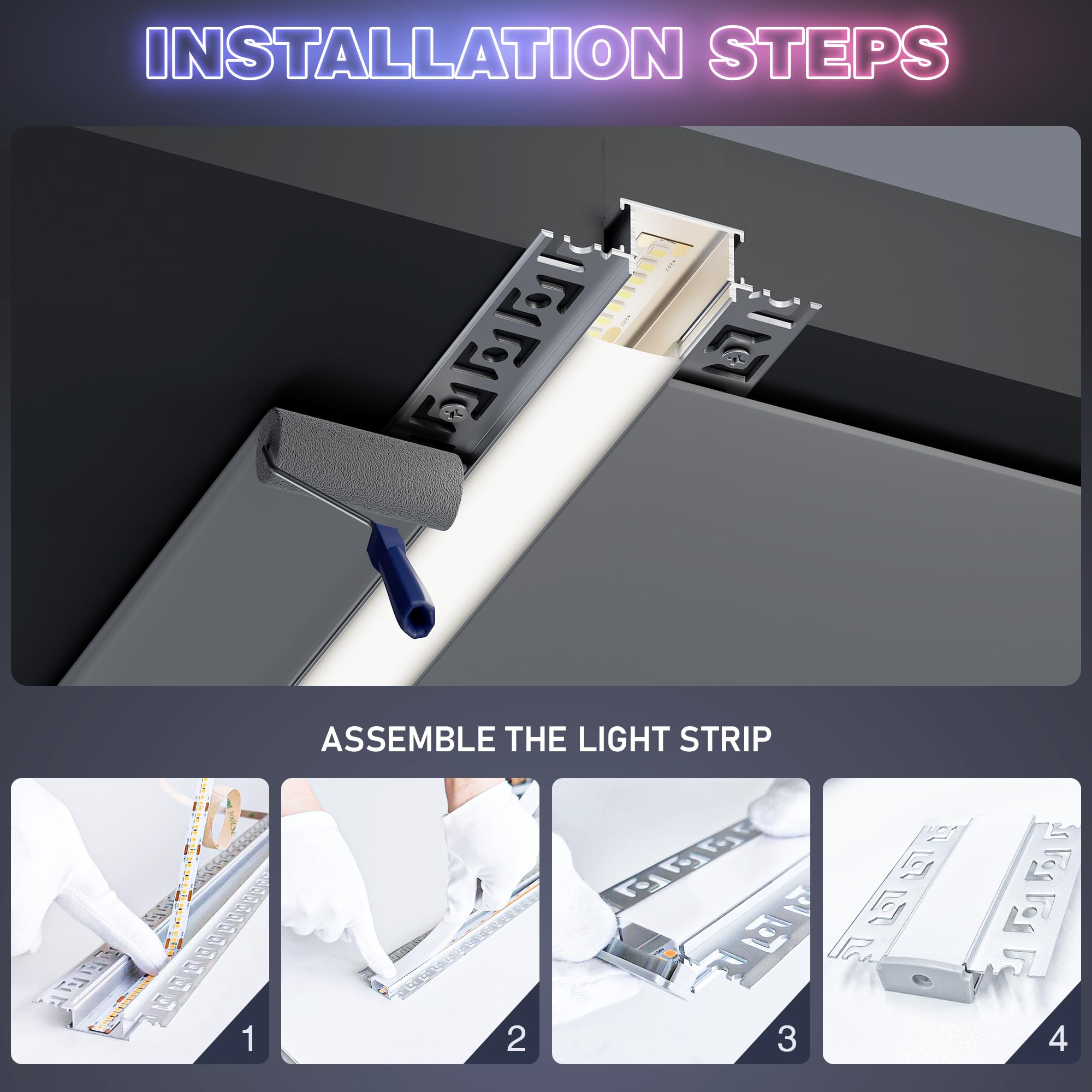 INSTALLATION STEPS

+24V

+24V

ASSEMBLE THE LIGHT STRIP

1

2

3

4