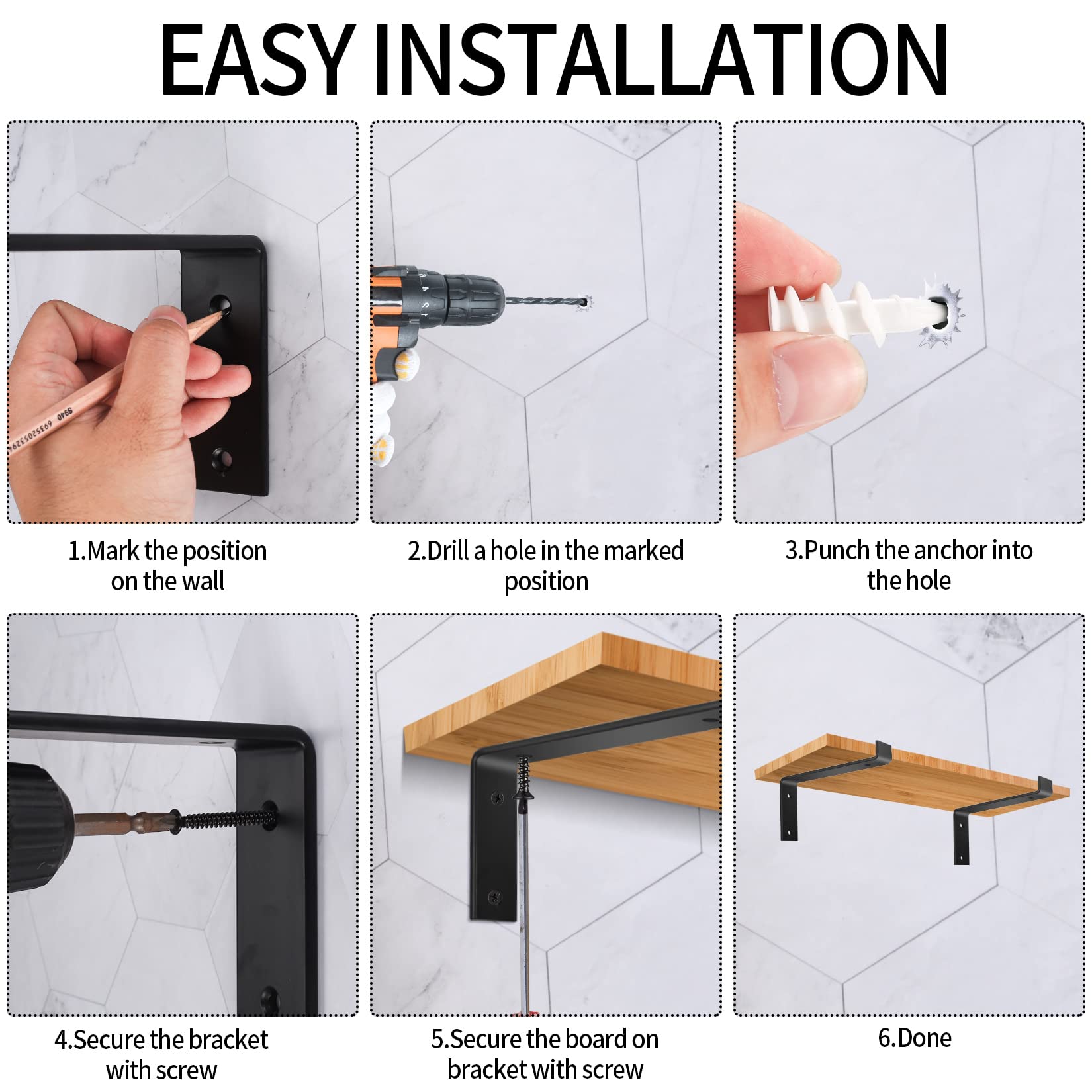 EASY INSTALLATION

1.Mark the position on the wall

2.Drill a hole in the marked position

3.Punch the anchor into the hole

4.Secure the bracket with screw

5.Secure the board on bracket with screw

6.Done