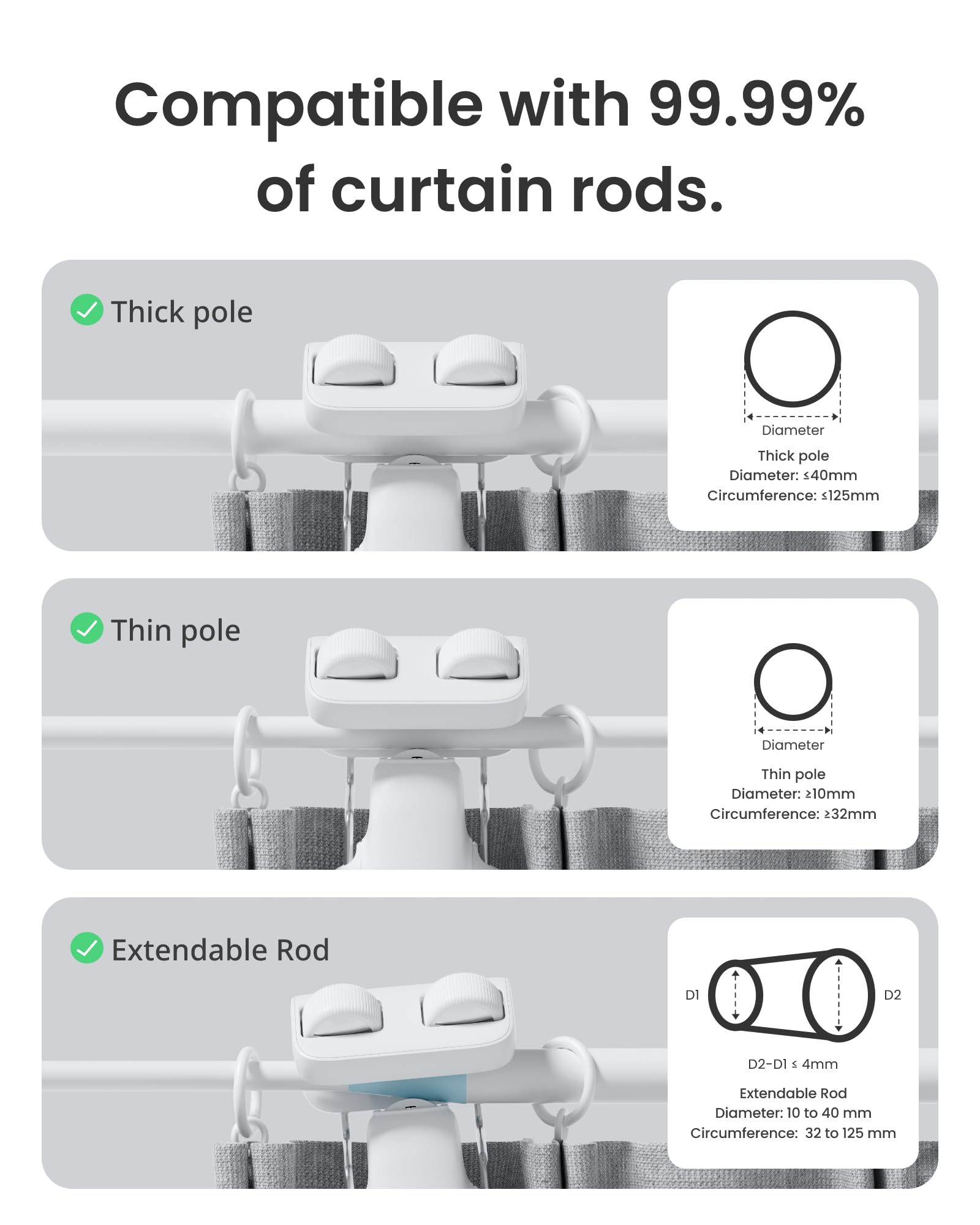 Compatible with 99.99% of curtain rods.

Thick pole

Diameter

Thick pole
Diameter: ≤40mm
Circumference: ≤125mm

Thin pole

Diameter

Thin pole
Diameter: ≥10mm
Circumference: ≥32mm

Extendable Rod

D1

D2

D2-D1 ≤ 4mm

Extendable Rod
Diameter: 10 to 40 mm
Circumference: 32 to 125 mm