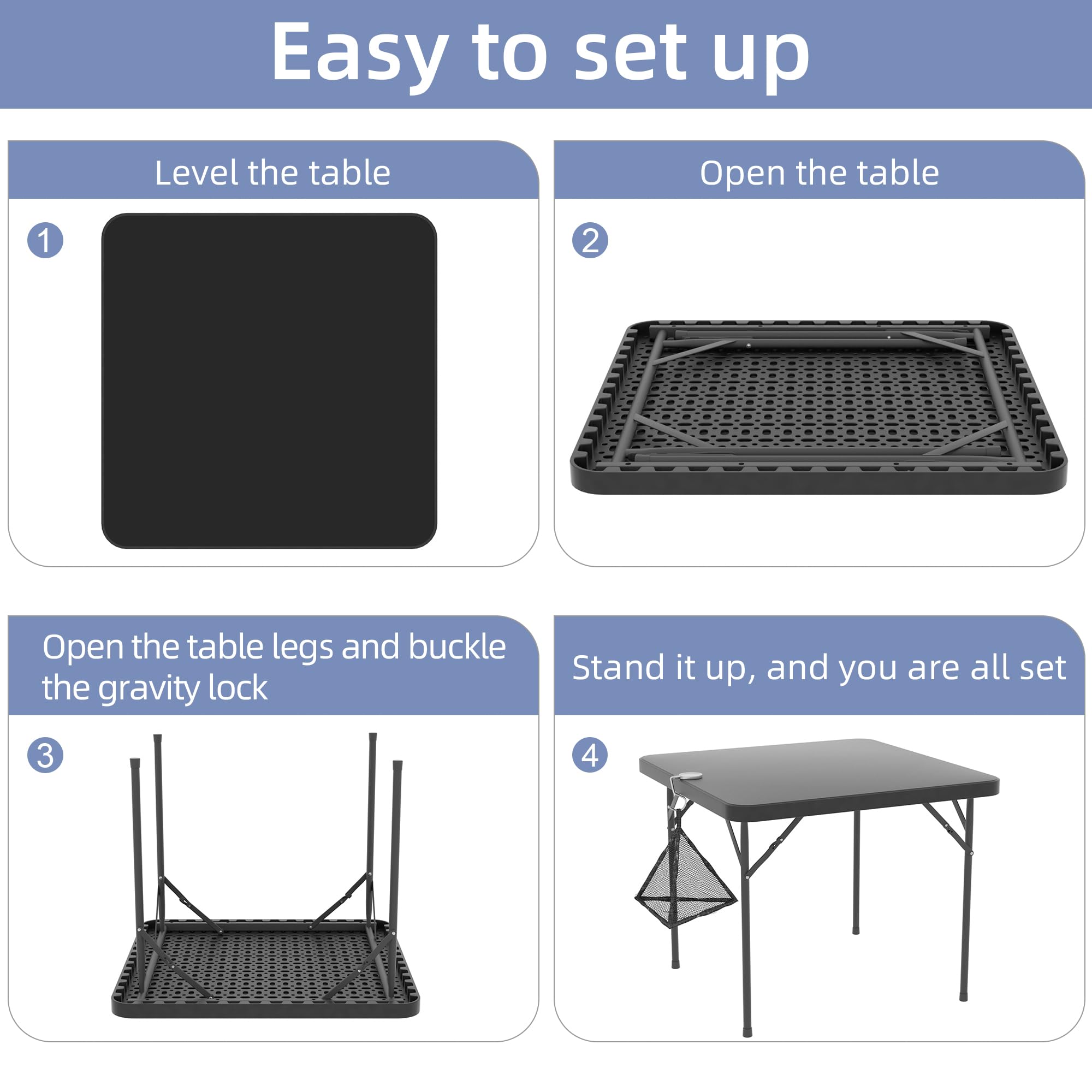 Easy to set up

Level the table

1

Open the table

2

Open the table legs and buckle the gravity lock

3

Stand it up, and you are all set

4