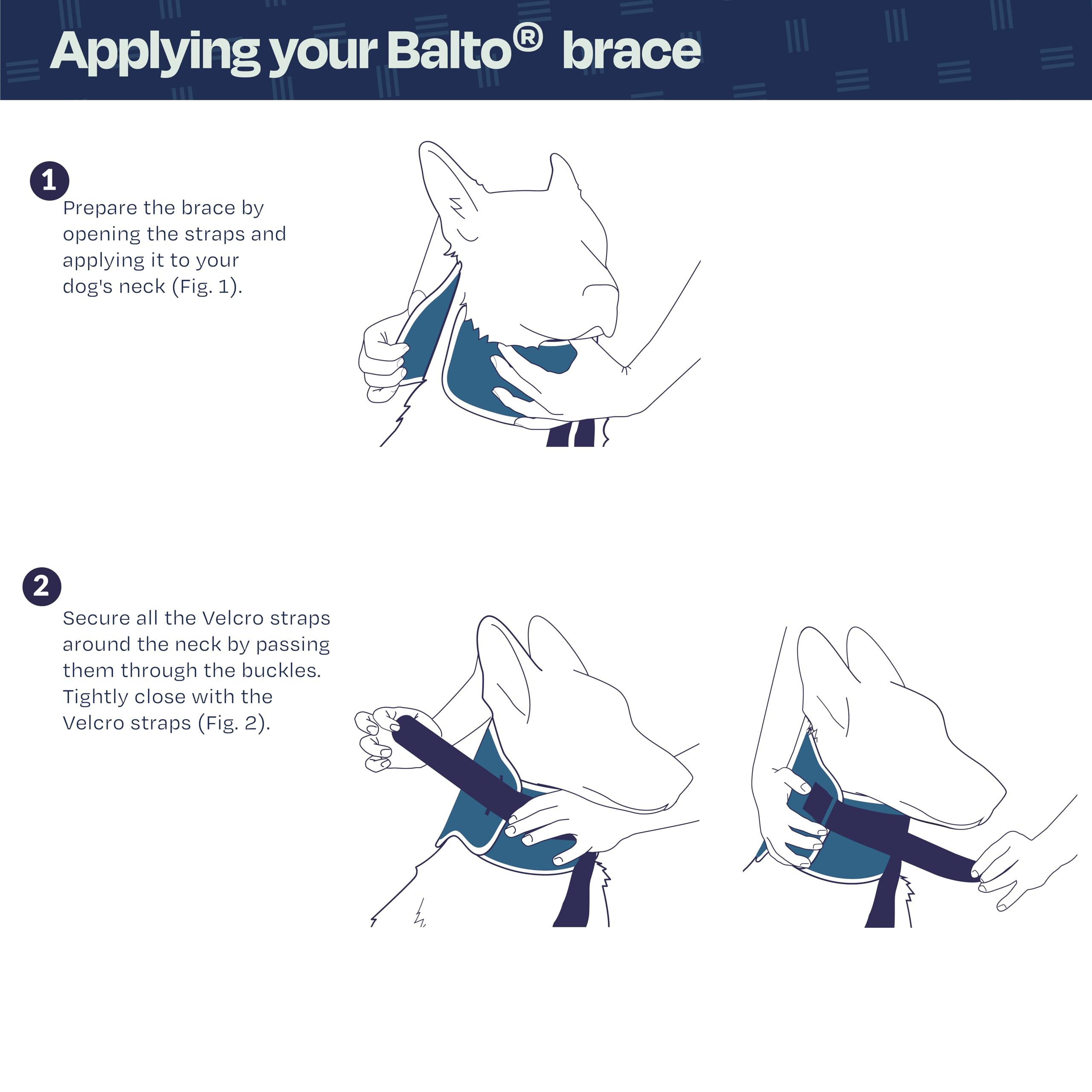 Applying your Balto® brace

1

Prepare the brace by opening the straps and applying it to your dog's neck (Fig. 1).

2

Secure all the Velcro straps around the neck by passing them through the buckles. Tightly close with the Velcro straps (Fig. 2).