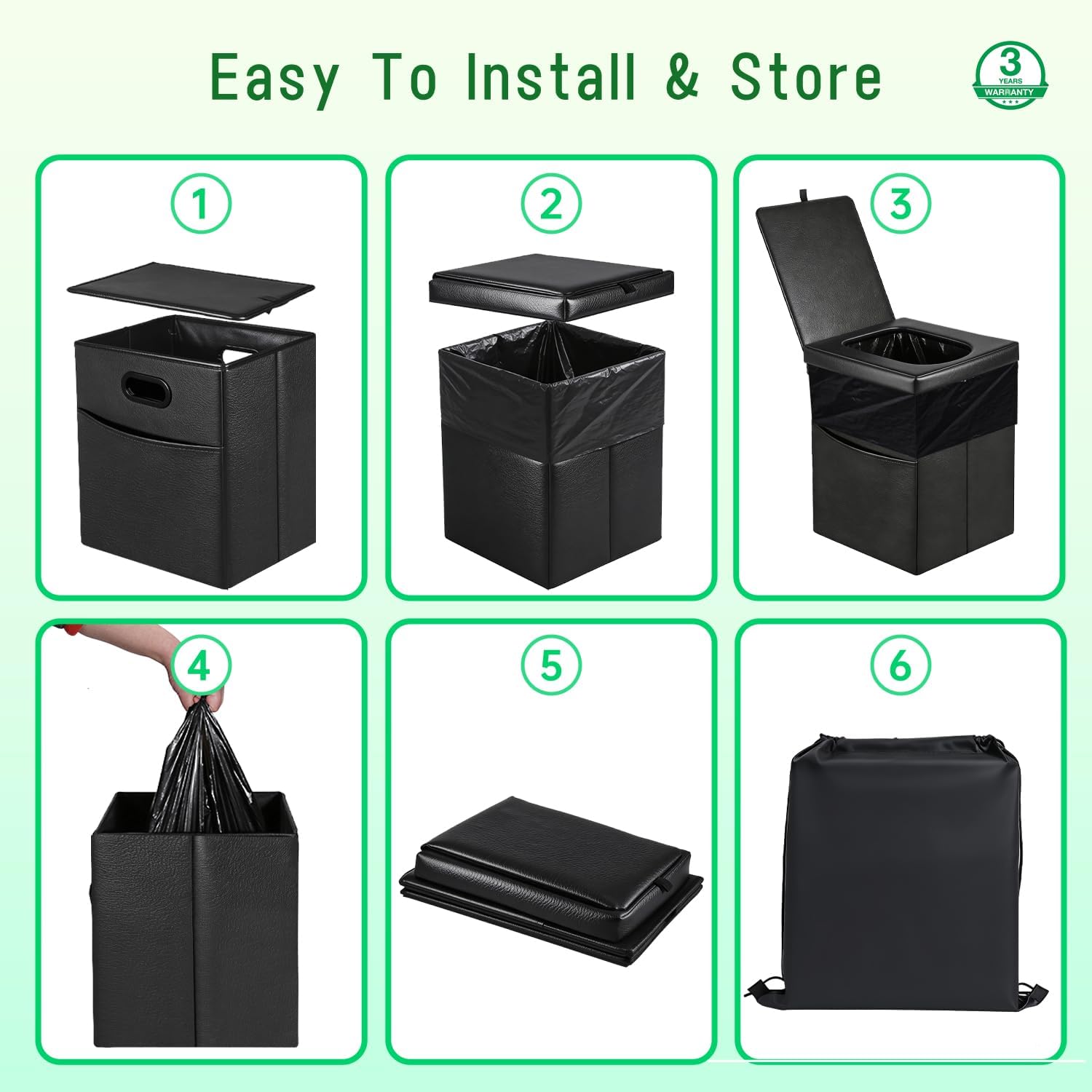 Easy To Install & Store

3 YEARS WARRANTY

1

2

3

4

5

6