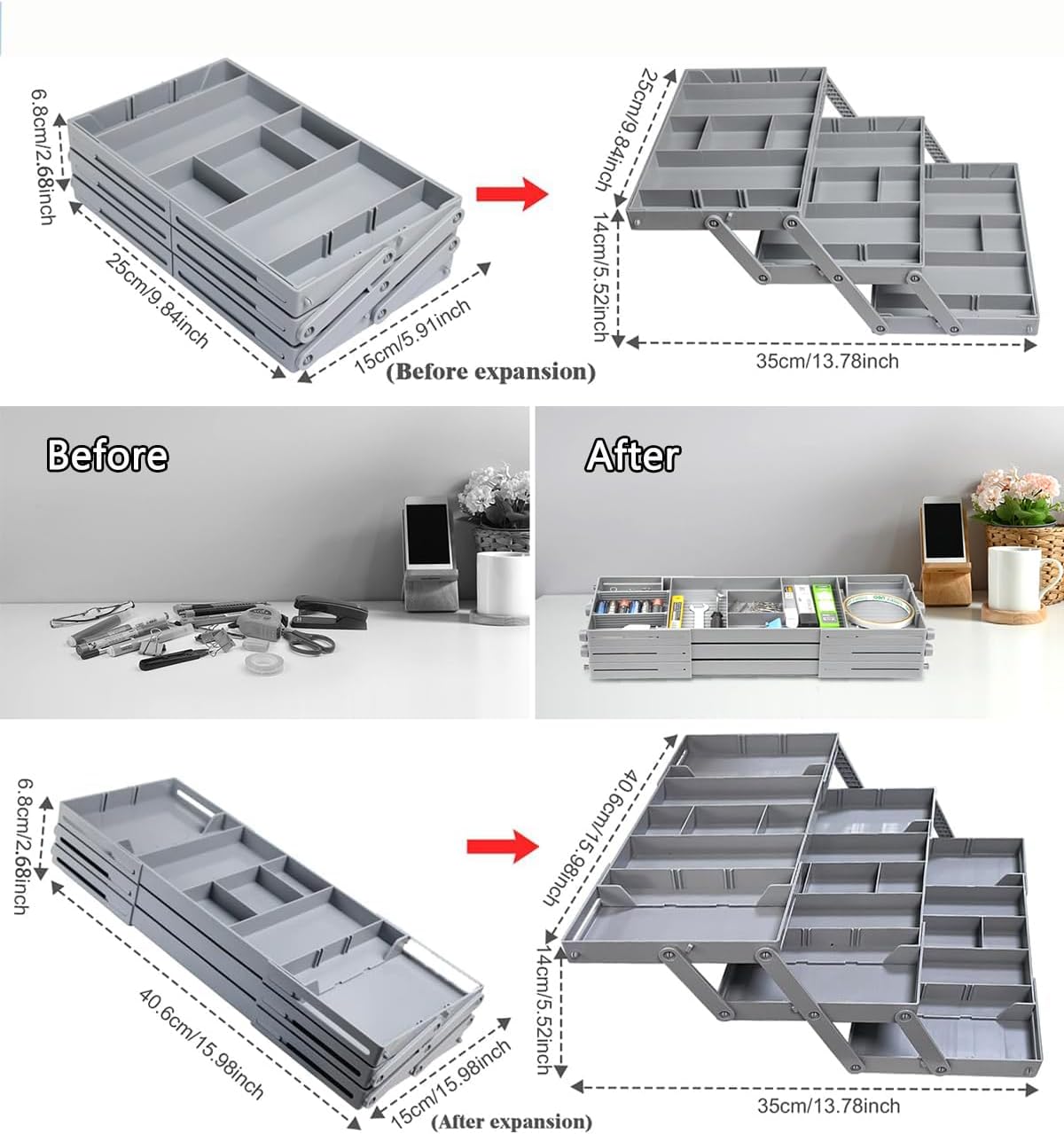 6.8cm/2.68inch

25cm/9.84inch

15cm/5.91inch

(Before expansion)

25cm/9.84inch

14cm/5.52inch

35cm/13.78inch

Before

After

6.8cm/2.68inch

40.6cm/15.98inch

15cm/15.98inch

(After expansion)

40.6cm/15.98inch

14cm/5.52inch

35cm/13.78inch