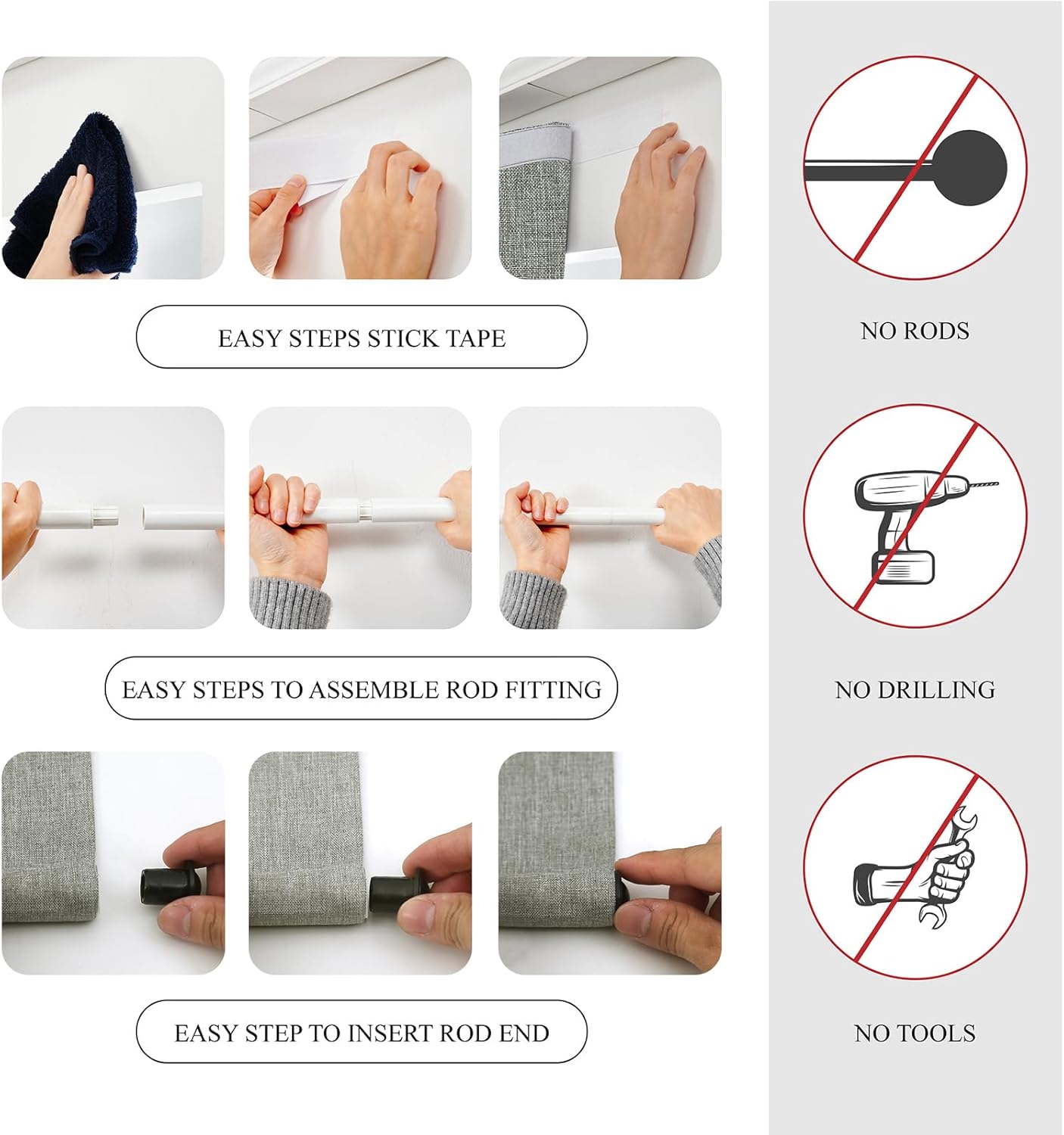 EASY STEPS STICK TAPE

EASY STEPS TO ASSEMBLE ROD FITTING

EASY STEP TO INSERT ROD END

NO RODS

NO DRILLING

NO TOOLS