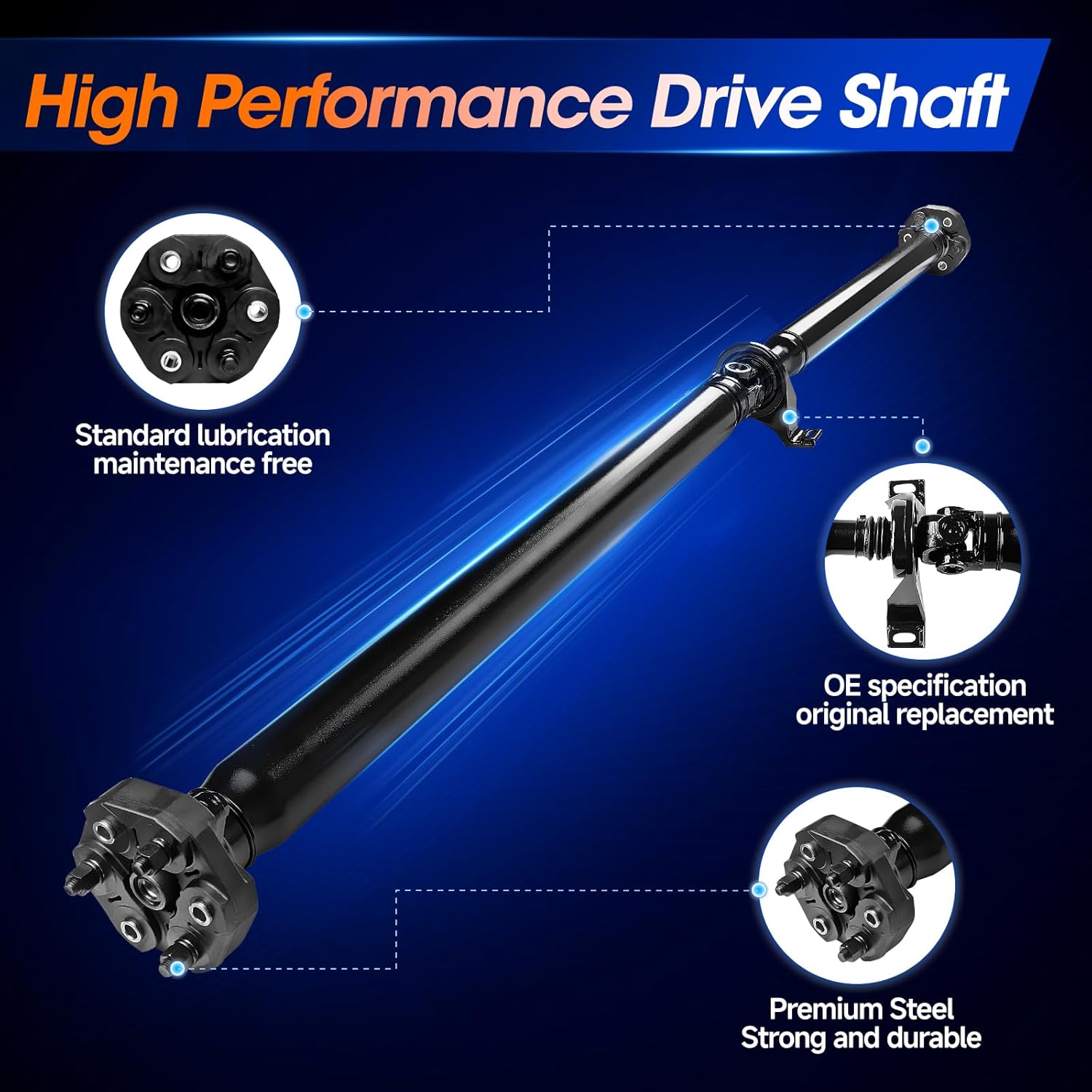 High Performance Drive Shaft

Standard lubrication maintenance free

OE specification original replacement

Premium Steel Strong and durable