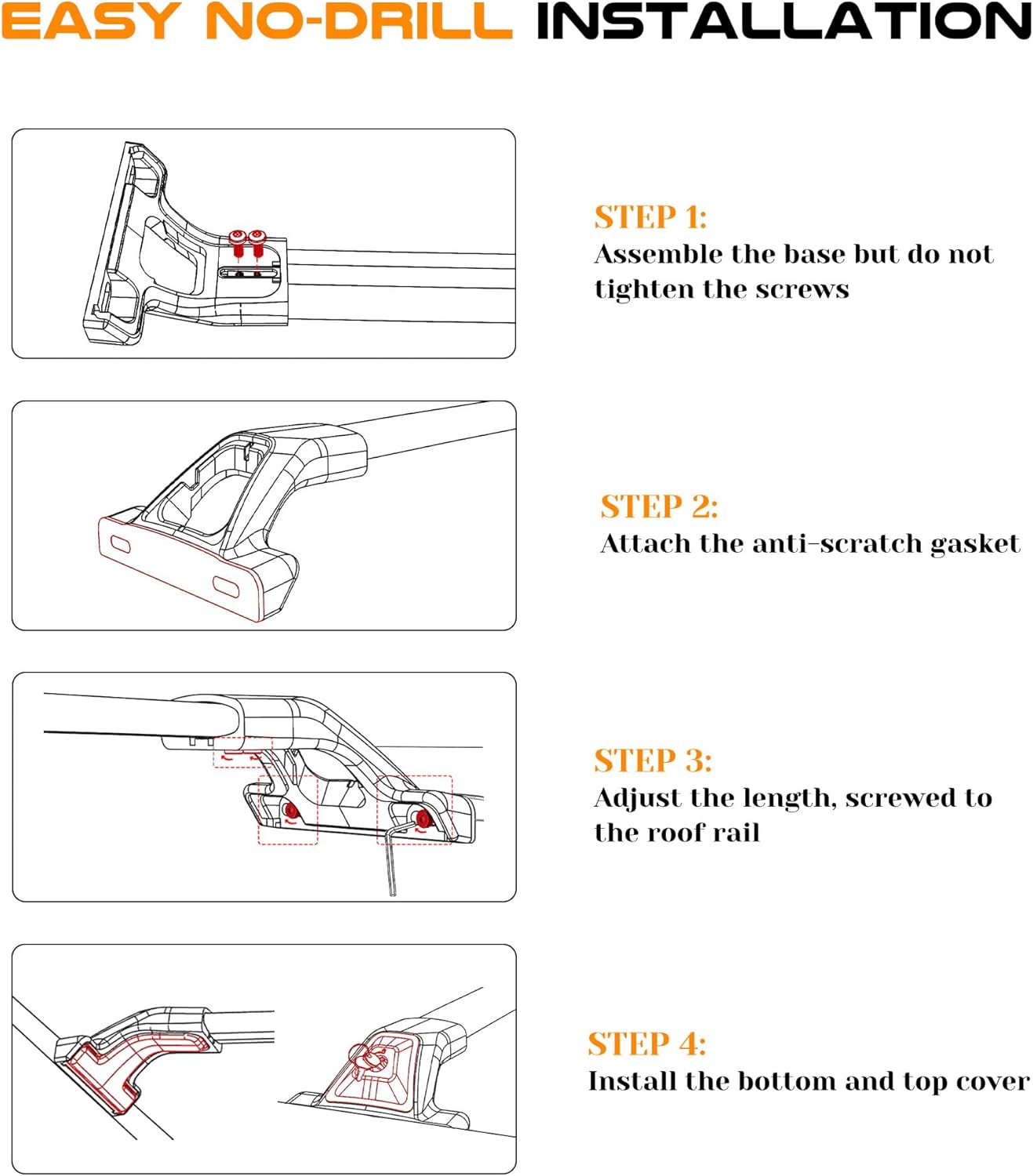 EASY NO-DRILL INSTALLATION

STEP 1:
Assemble the base but do not tighten the screws

STEP 2:
Attach the anti-scratch gasket

STEP 3:
Adjust the length, screwed to the roof rail

STEP 4:
Install the bottom and top cover