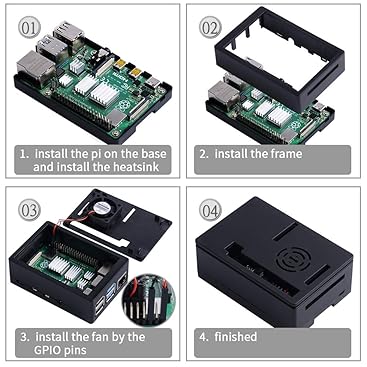 01

1. install the pi on the base and install the heatsink

02

2. install the frame

03

3. install the fan by the GPIO pins

04

4. finished