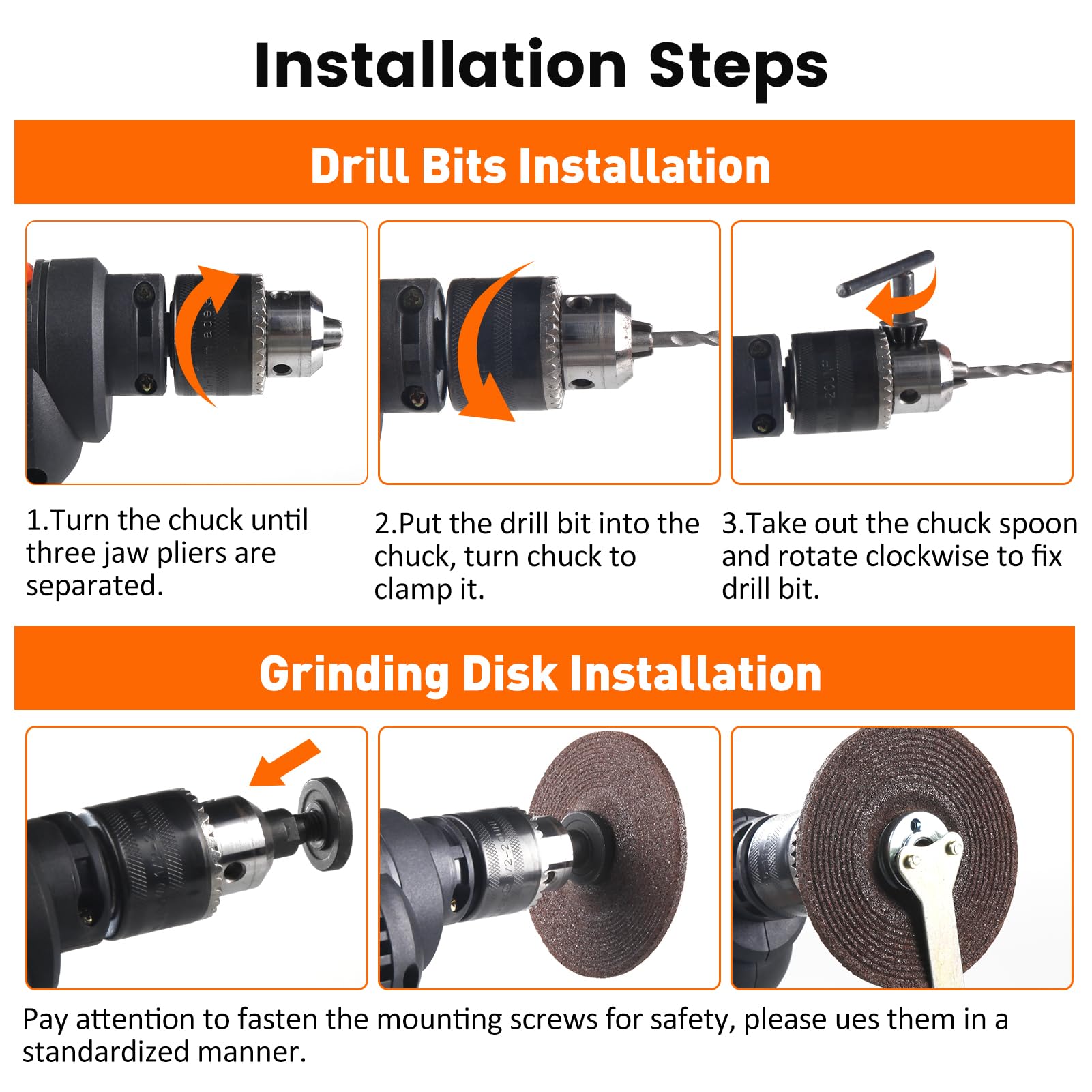 Installation Steps

Drill Bits Installation

1.Turn the chuck until three jaw pliers are separated.

2.Put the drill bit into the chuck, turn chuck to clamp it.

3.Take out the chuck spoon and rotate clockwise to fix drill bit.

Grinding Disk Installation

Pay attention to fasten the mounting screws for safety, please ues them in a standardized manner.