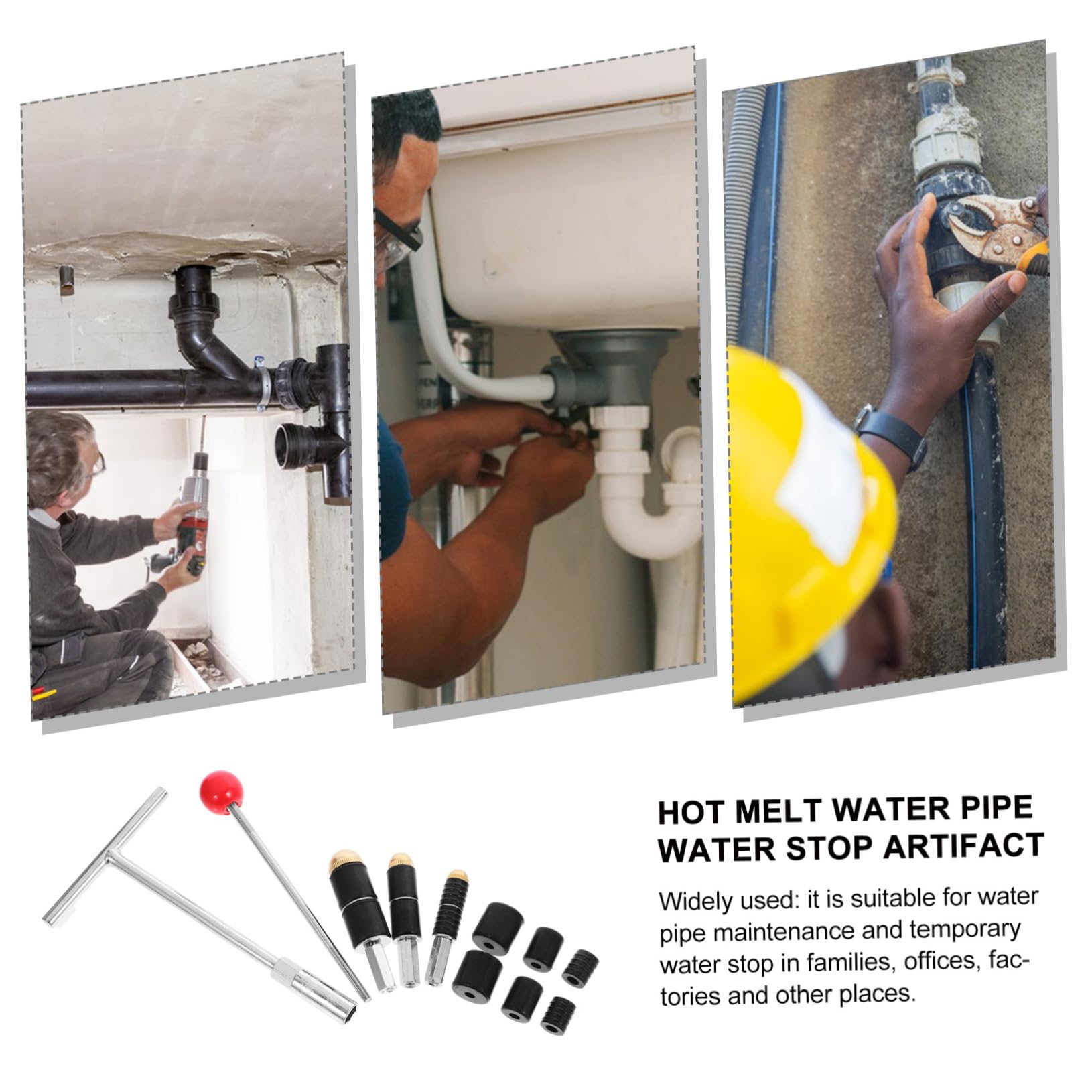 HOT MELT WATER PIPE WATER STOP ARTIFACT

Widely used: it is suitable for water pipe maintenance and temporary water stop in families, offices, factories and other places.