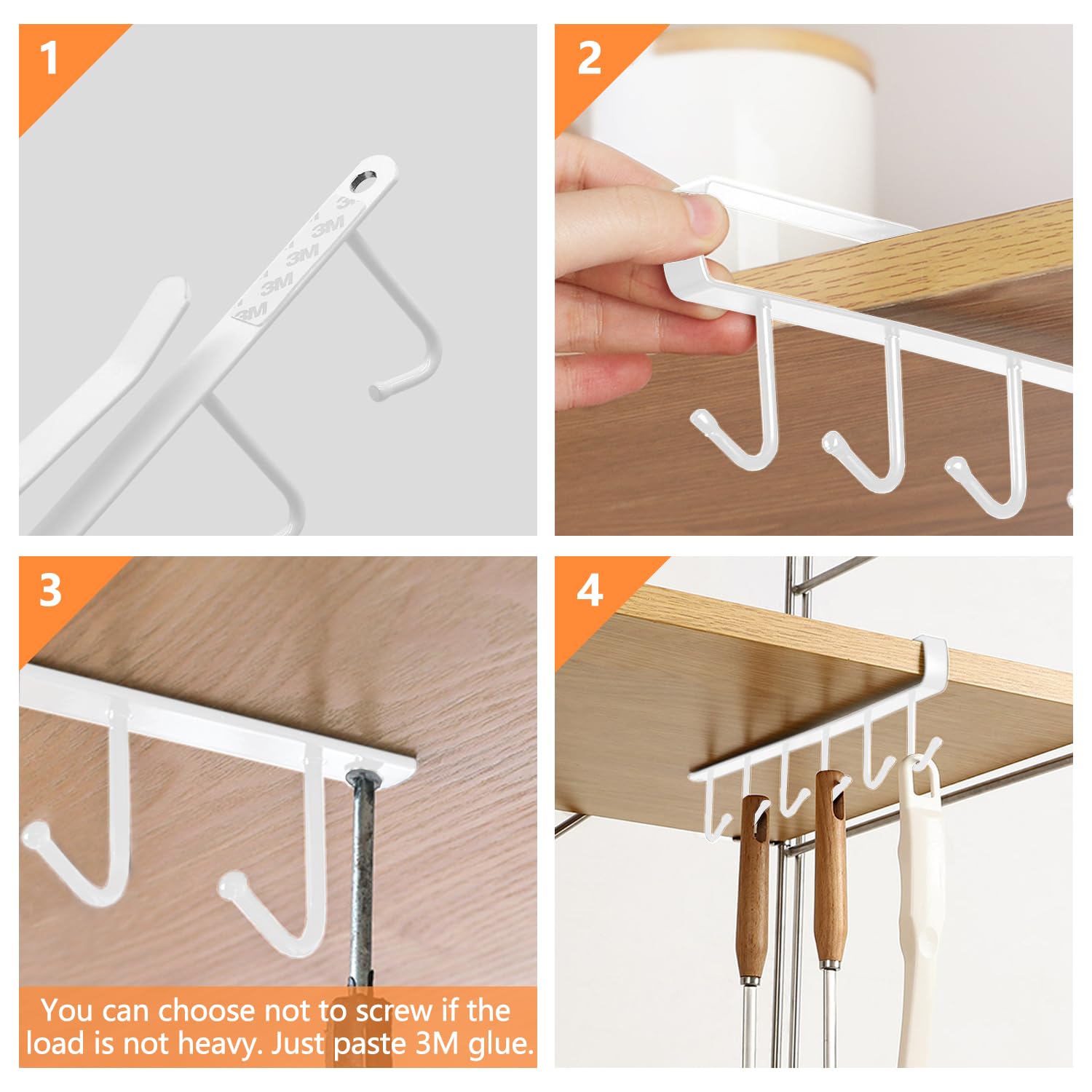 1

3M
3M
3M
3M

2

3

You can choose not to screw if the load is not heavy. Just paste 3M glue.

4